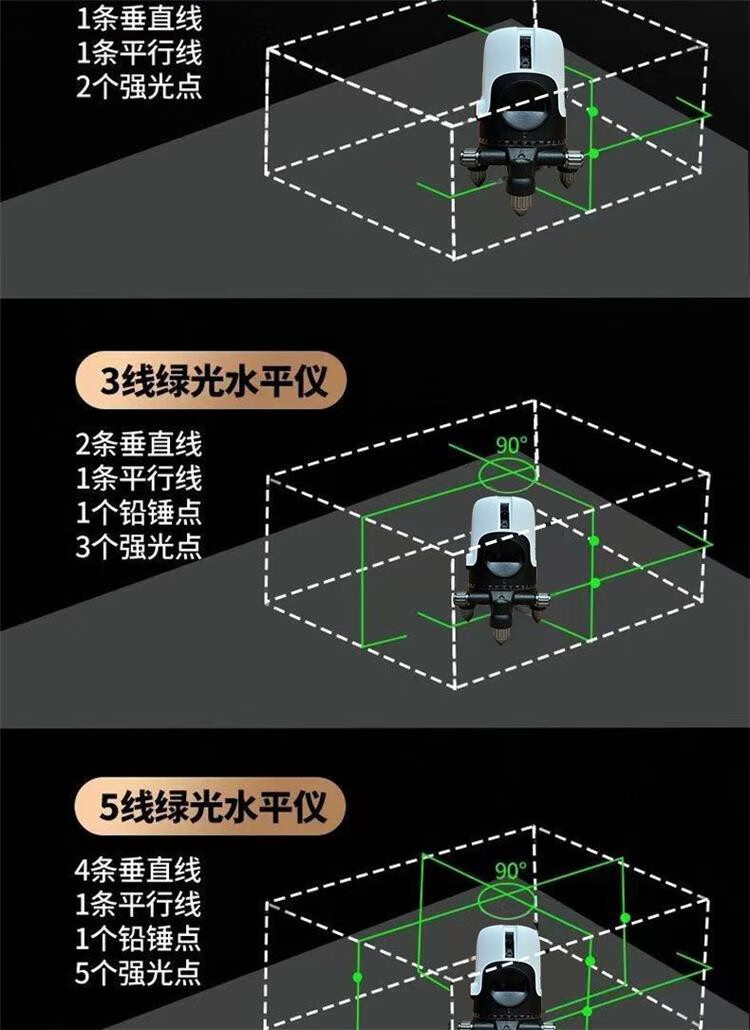 1条垂直线
1条平行线
2个强光点

3线绿光水平仪

2条垂直线
1条平行线
1个铅锤点
3个强光点

90°

5线绿光水平仪

4条垂直线
1条平行线
1个铅锤点
5个强光点

90°