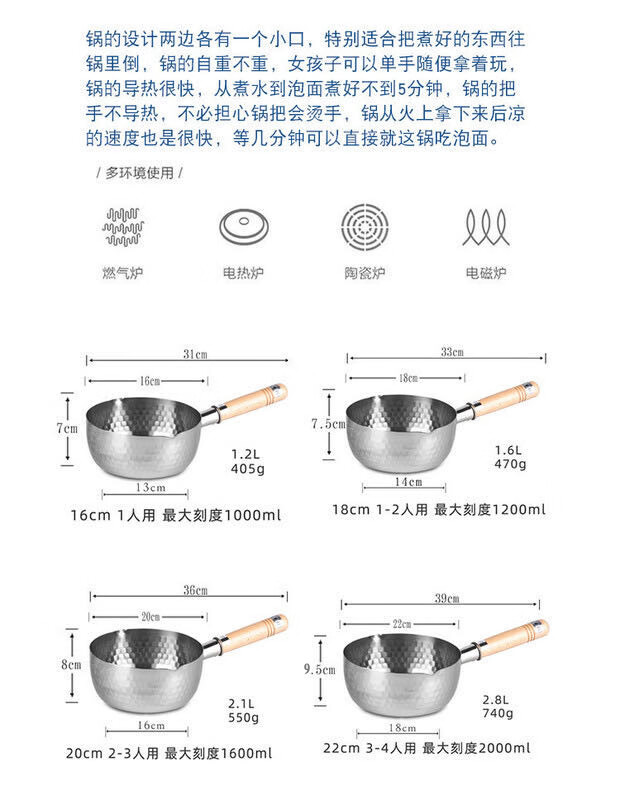 锅的设计两边各有一个小口，特别适合把煮好的东西往锅里倒，锅的自重不重，女孩子可以单手随便拿着玩，锅的导热很快，从煮水到泡面煮好不到5分钟，锅的把手不导热，不必担心锅把会烫手，锅从火上拿下来后凉的速度也是很快，等几分钟可以直接就这锅吃泡面。

/ 多环境使用 /

燃气炉

电热炉

陶瓷炉

电磁炉

31cm
16cm
7cm
1.2L
405g
13cm
16cm 1人用 最大刻度1000ml

33cm
18cm
7.5cm
1.6L
470g
14cm
18cm 1-2人用 最大刻度1200ml

36cm
20cm
8cm
2.1L
550g
16cm
20cm 2-3人用 最大刻度1600ml

39cm
22cm
9.5cm
2.8L
740g
18cm
22cm 3-4人用 最大刻度2000ml