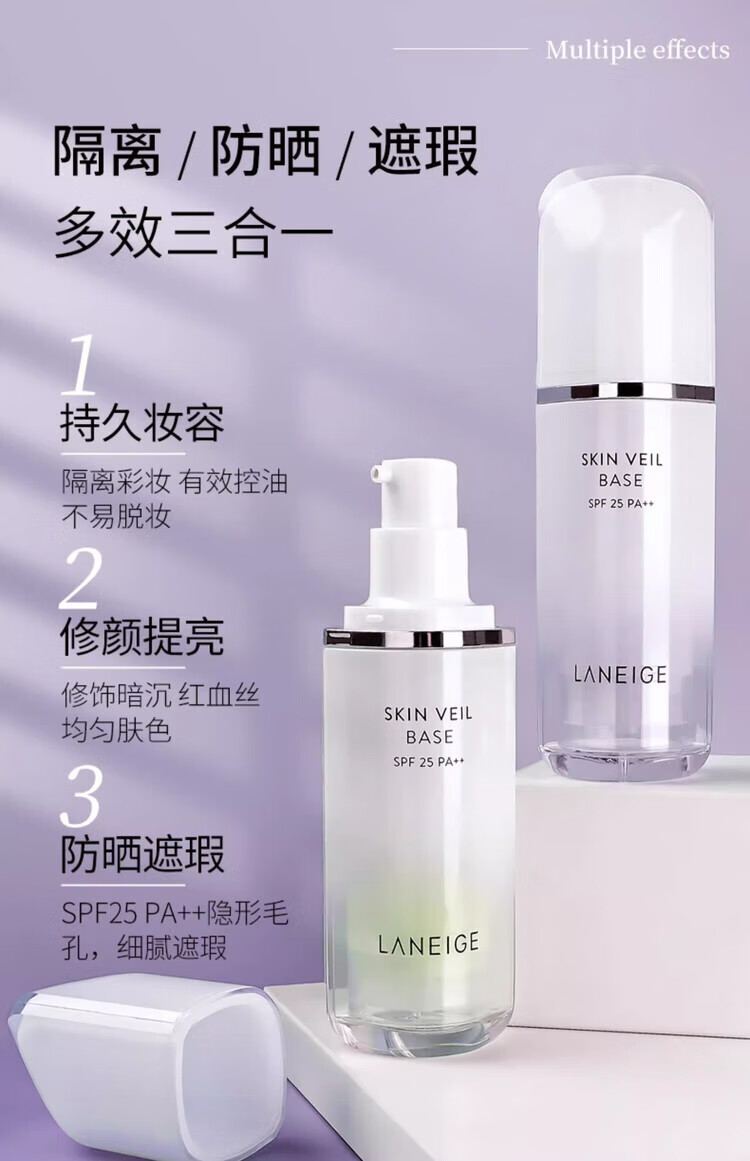 Multiple effects

隔离 / 防晒 / 遮瑕
多效三合一

1
持久妆容
隔离彩妆 有效控油 不易脱妆

2
修颜提亮
修饰暗沉 红血丝 均匀肤色

3
防晒遮瑕
SPF25 PA++隐形毛孔，细腻遮瑕

SKIN VEIL BASE
SPF 25 PA++
LANEIGE

SKIN VEIL BASE
SPF 25 PA++
LANEIGE