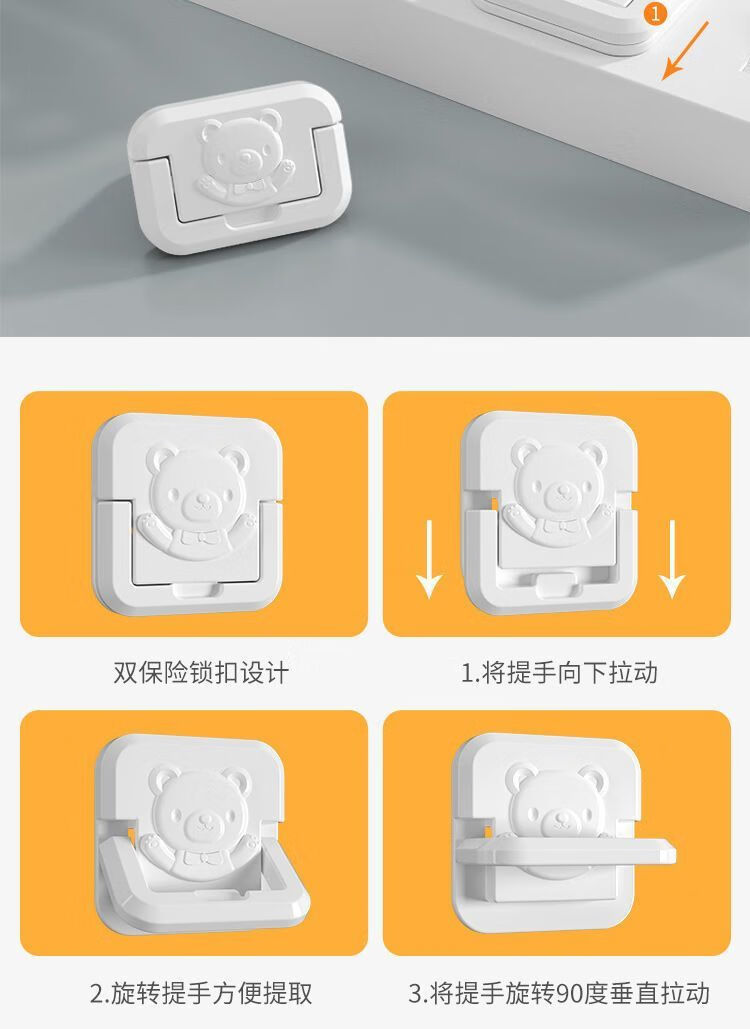 1

双保险锁扣设计

1.将提手向下拉动

2.旋转提手方便提取

3.将提手旋转90度垂直拉动