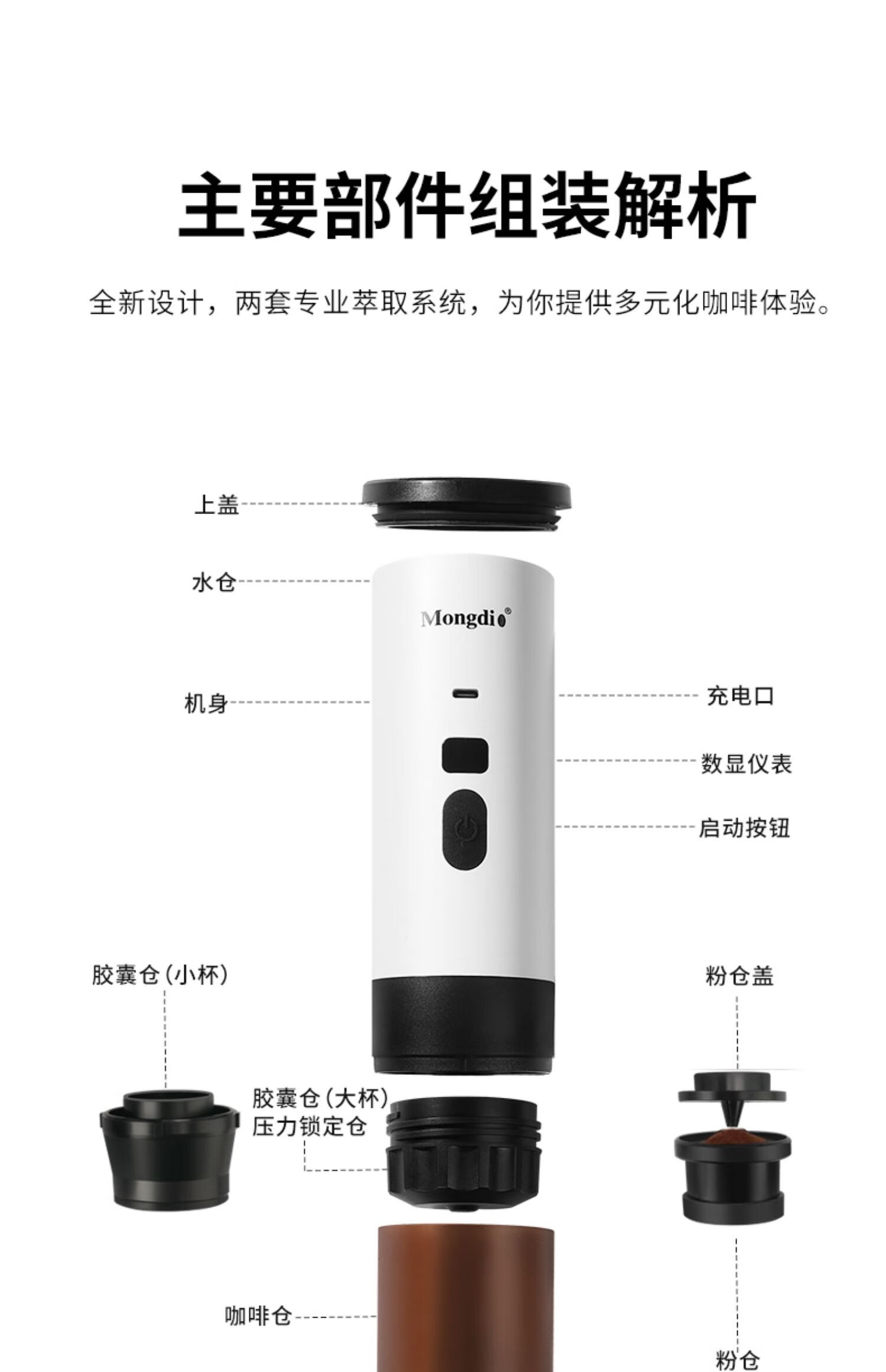 主要部件组装解析

全新设计，两套专业萃取系统，为你提供多元化咖啡体验。

上盖

水仓

Mongdio®

机身

充电口

数显仪表

启动按钮

胶囊仓（小杯）

粉仓盖

胶囊仓（大杯）
压力锁定仓

咖啡仓

粉仓