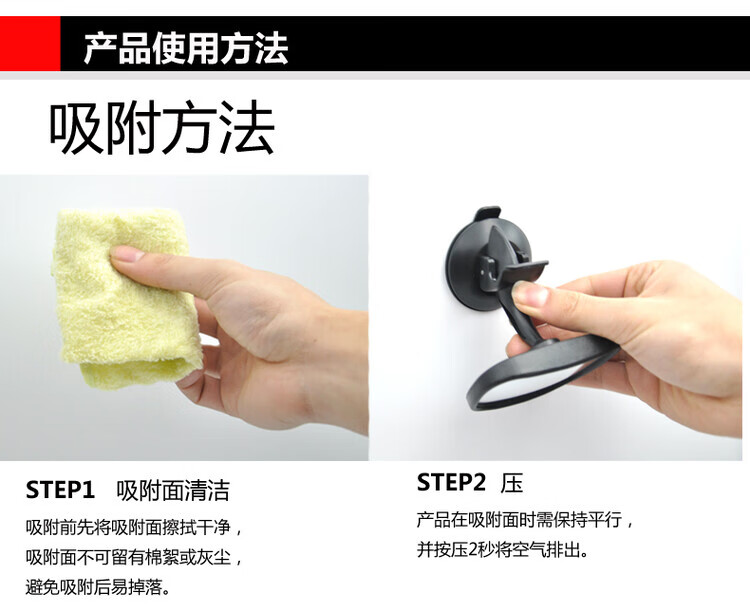 产品使用方法

吸附方法

STEP1 吸附面清洁

吸附前先将吸附面擦拭干净，吸附面不可留有棉絮或灰尘，避免吸附后易掉落。

STEP2 压

产品在吸附面时需保持平行，并按压2秒将空气排出。