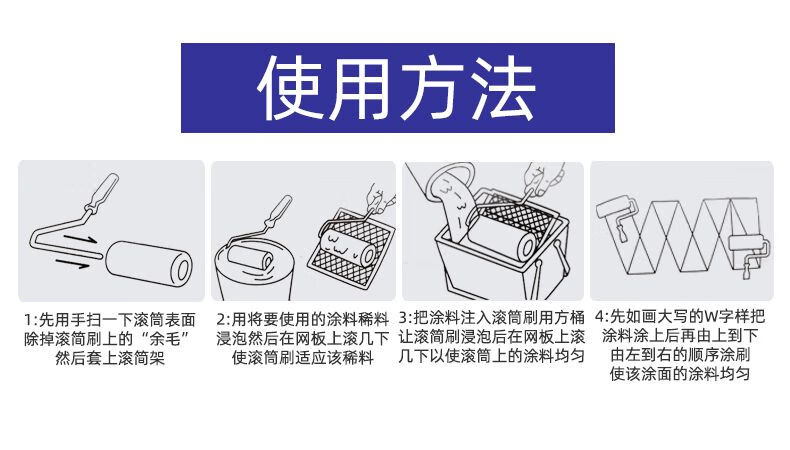 使用方法

1:先用手扫一下滚筒表面除掉滚筒刷上的“余毛”然后套上滚筒架

2:用将要使用的涂料稀料浸泡然后在网板上滚几下使滚筒刷适应该稀料

3:把涂料注入滚筒刷用方桶让滚筒刷浸泡后在网板上滚几下以使滚筒上的涂料均匀

4:先如画大写的W字样把涂料涂上后再由上到下由左到右的顺序涂刷使该涂面的涂料均匀