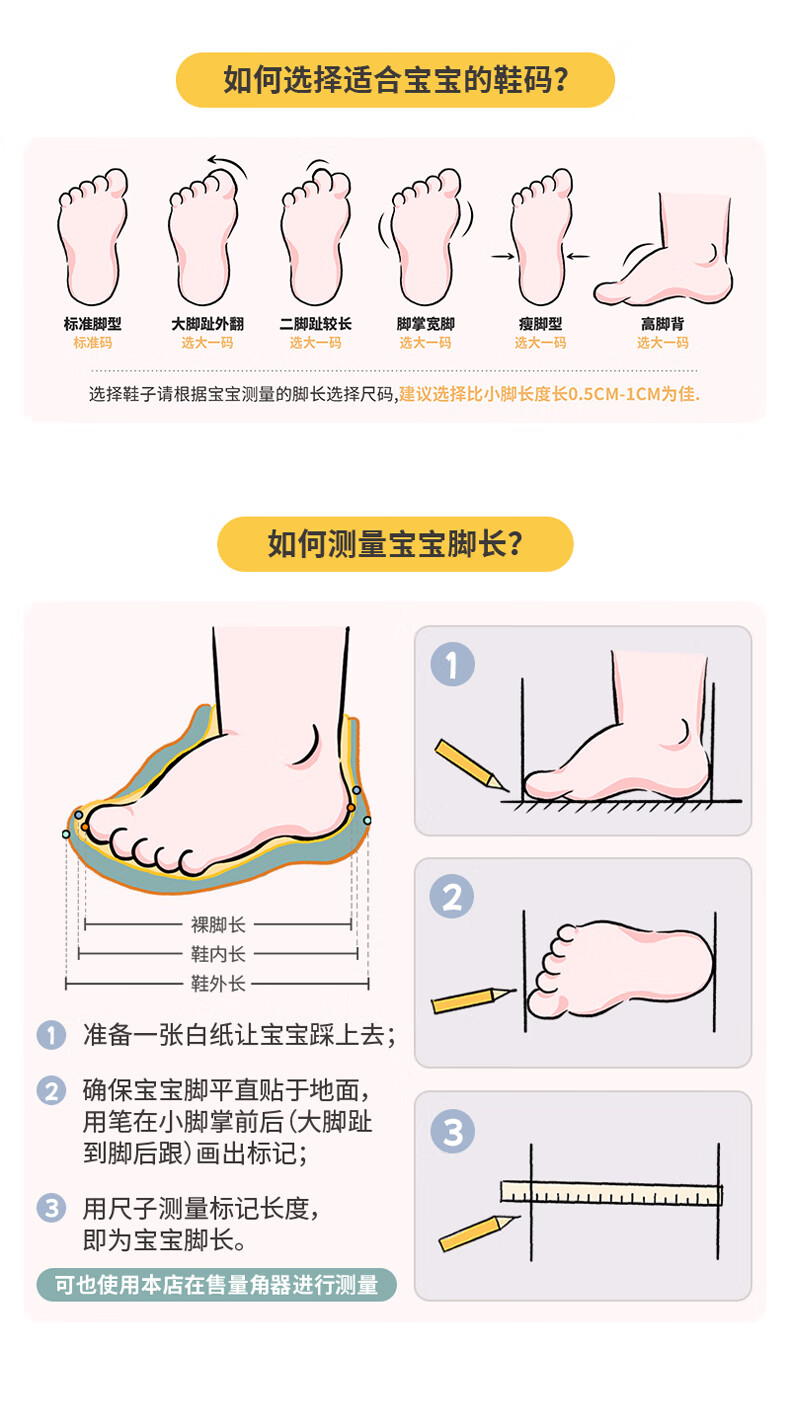 如何选择适合宝宝的鞋码?

标准脚型
标准码

大脚趾外翻
选大一码

二脚趾较长
选大一码

脚掌宽脚
选大一码

瘦脚型
选大一码

高脚背
选大一码

选择鞋子请根据宝宝测量的脚长选择尺码,建议选择比小脚长度长0.5CM-1CM为佳.

如何测量宝宝脚长?

裸脚长
鞋内长
鞋外长

1 准备一张白纸让宝宝踩上去;

2 确保宝宝脚平直贴于地面,用笔在小脚掌前后(大脚趾到脚后跟)画出标记;

3 用尺子测量标记长度,即为宝宝脚长。

可也使用本店在售量角器进行测量

1

2

3