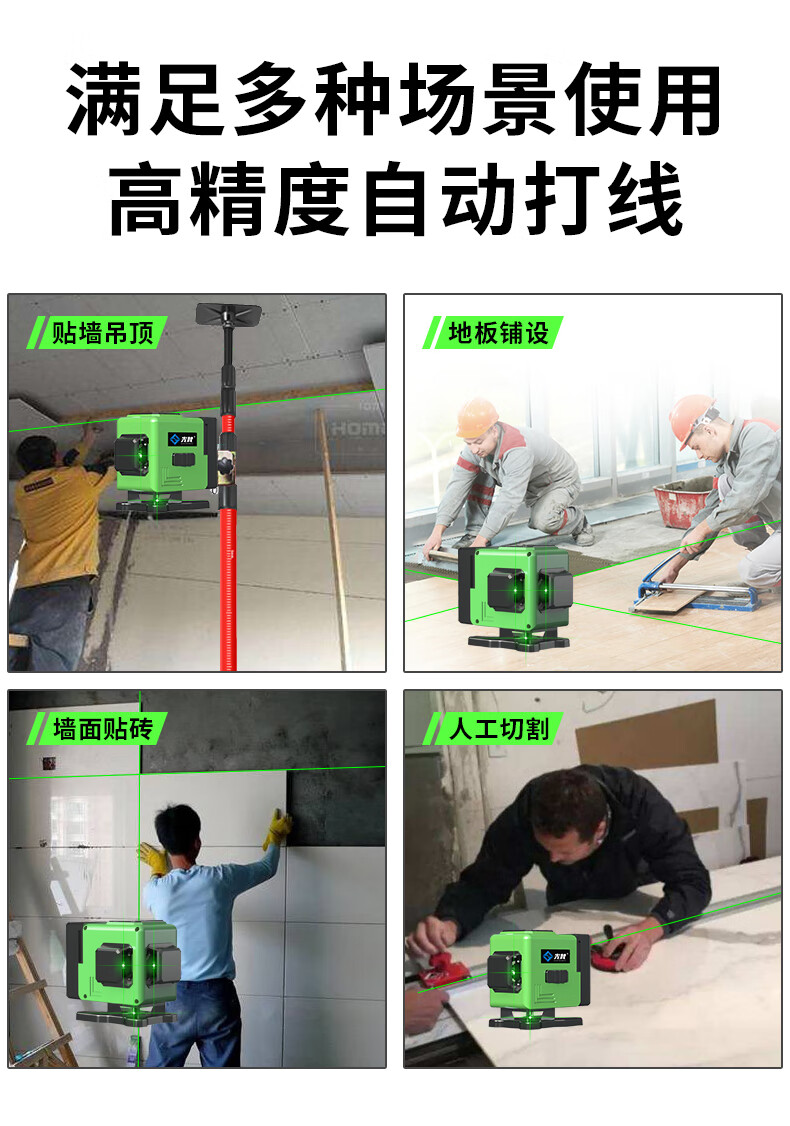 满足多种场景使用
高精度自动打线

贴墙吊顶

地板铺设

墙面贴砖

人工切割