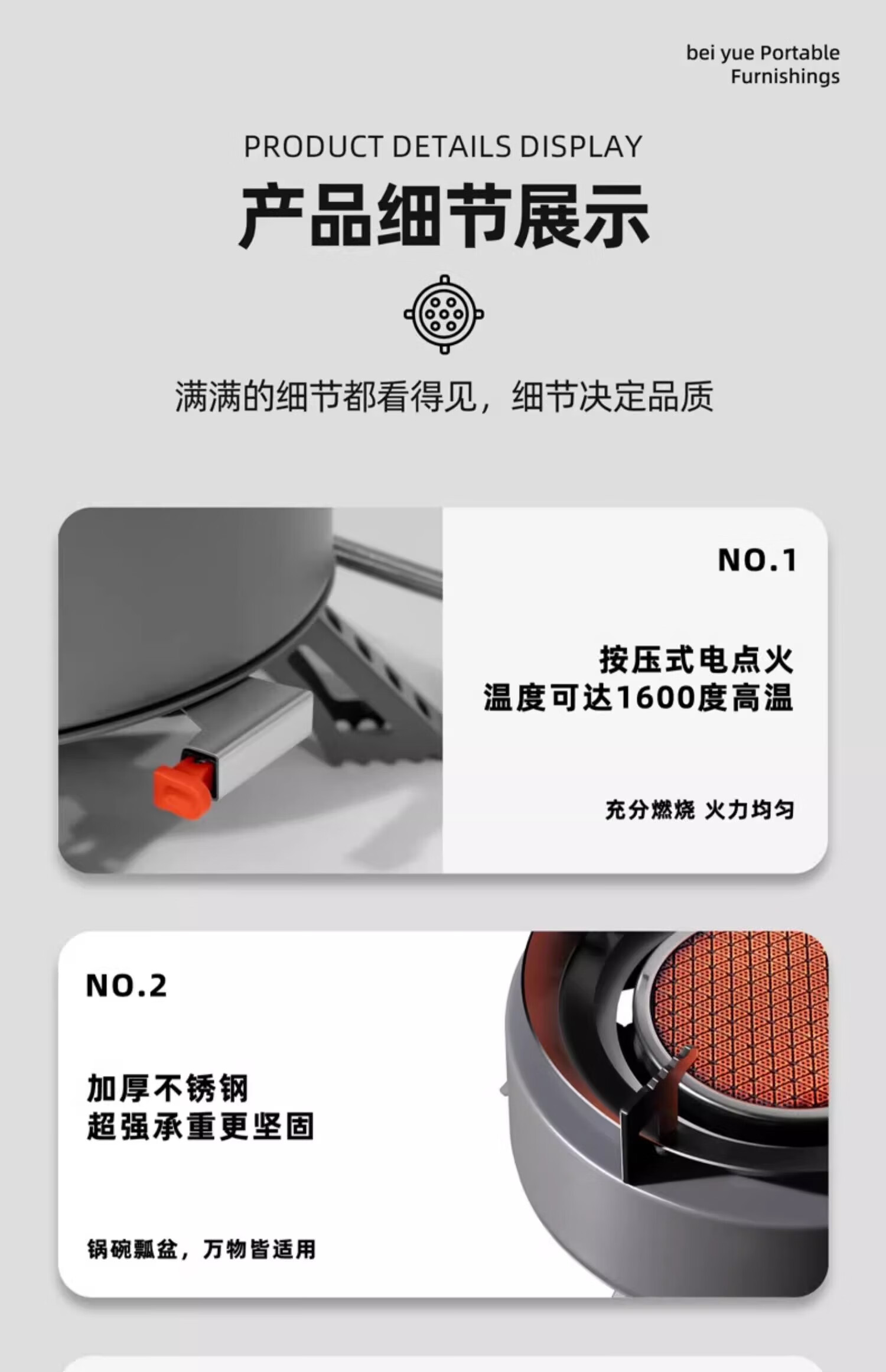 bei yue Portable Furnishings

PRODUCT DETAILS DISPLAY

产品细节展示

满满的细节都看得见，细节决定品质

NO.1

按压式电点火
温度可达1600度高温

充分燃烧 火力均匀

NO.2

加厚不锈钢
超强承重更坚固

锅碗瓢盆，万物皆适用