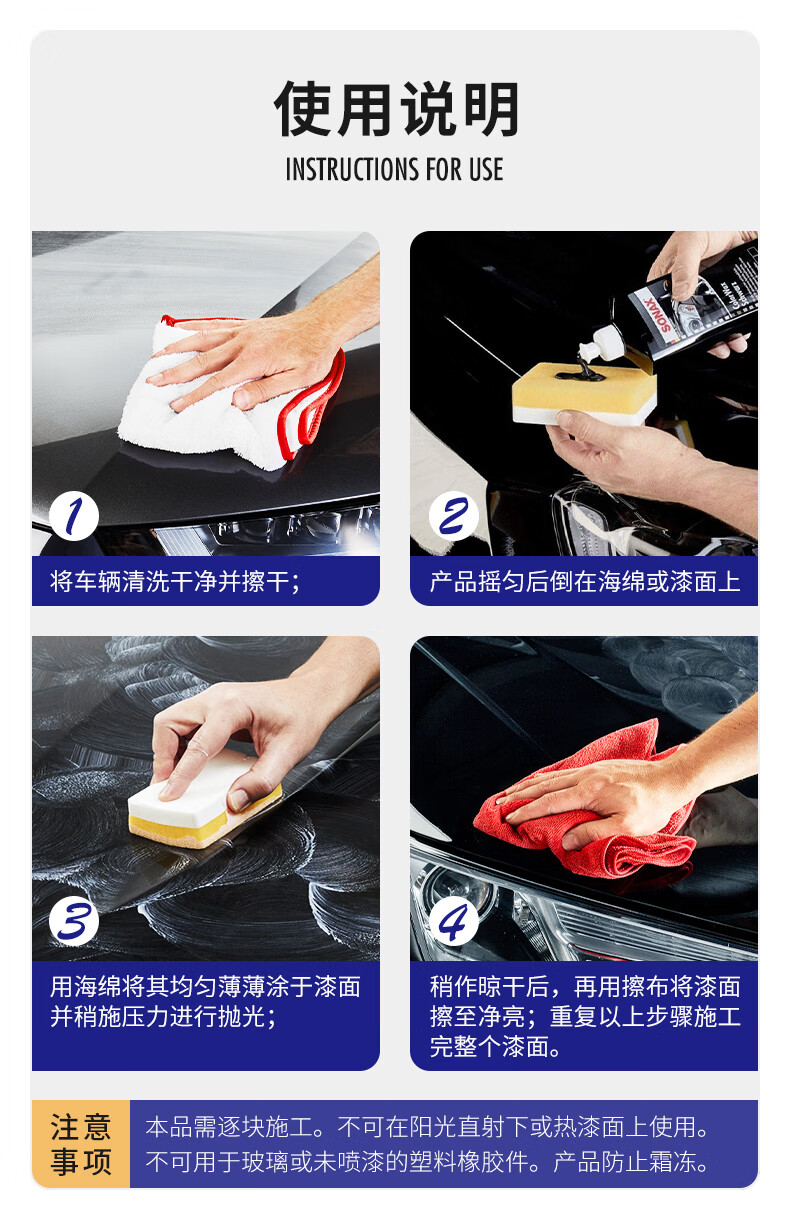 使用说明
INSTRUCTIONS FOR USE

1
将车辆清洗干净并擦干；

SONAX
2
产品摇匀后倒在海绵或漆面上

3
用海绵将其均匀薄薄涂于漆面并稍施压力进行抛光；

4
稍作晾干后，再用擦布将漆面擦至净亮；重复以上步骤施工完整个漆面。

注意事项
本品需逐块施工。不可在阳光直射下或热漆面上使用。不可用于玻璃或未喷漆的塑料橡胶件。产品防止霜冻。