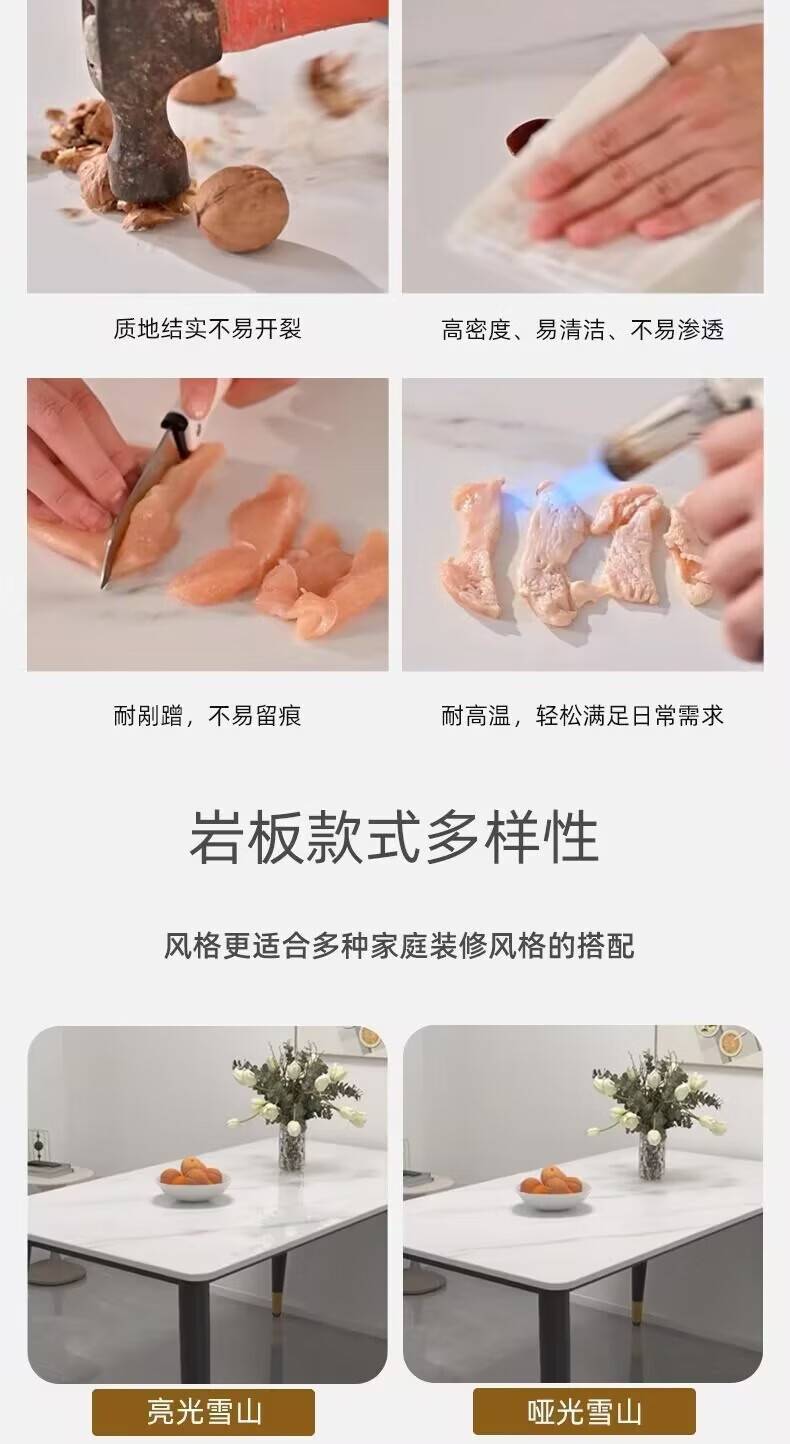 质地结实不易开裂

高密度、易清洁、不易渗透

耐剐蹭，不易留痕

耐高温，轻松满足日常需求

岩板款式多样性

风格更适合多种家庭装修风格的搭配

亮光雪山

哑光雪山