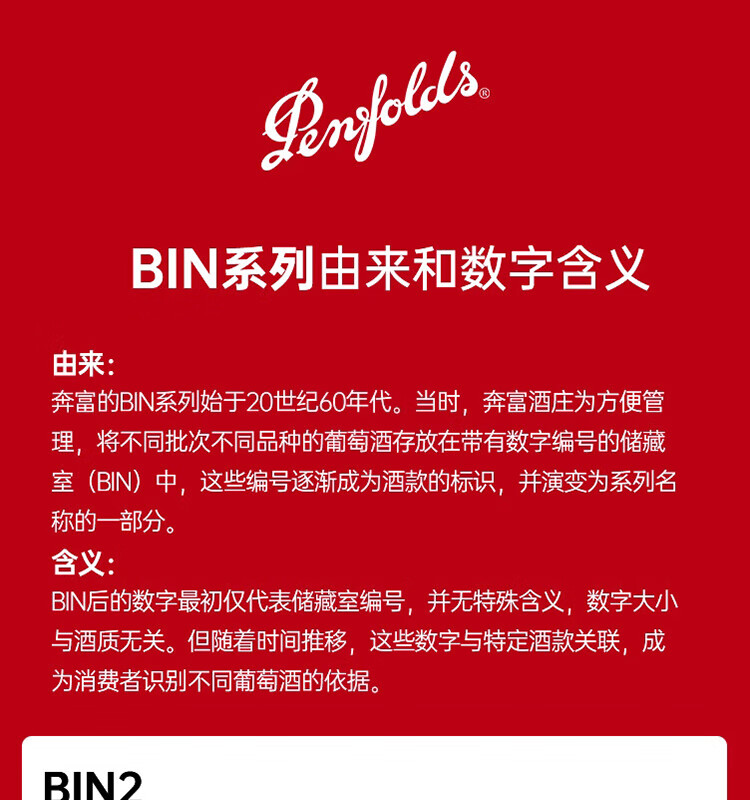 Penfolds®

BIN系列由来和数字含义

由来：
奔富的BIN系列始于20世纪60年代。当时，奔富酒庄为方便管理，将不同批次不同品种的葡萄酒存放在带有数字编号的储藏室（BIN）中，这些编号逐渐成为酒款的标识，并演变为系列名称的一部分。

含义：
BIN后的数字最初仅代表储藏室编号，并无特殊含义，数字大小与酒质无关。但随着时间推移，这些数字与特定酒款关联，成为消费者识别不同葡萄酒的依据。

BIN2