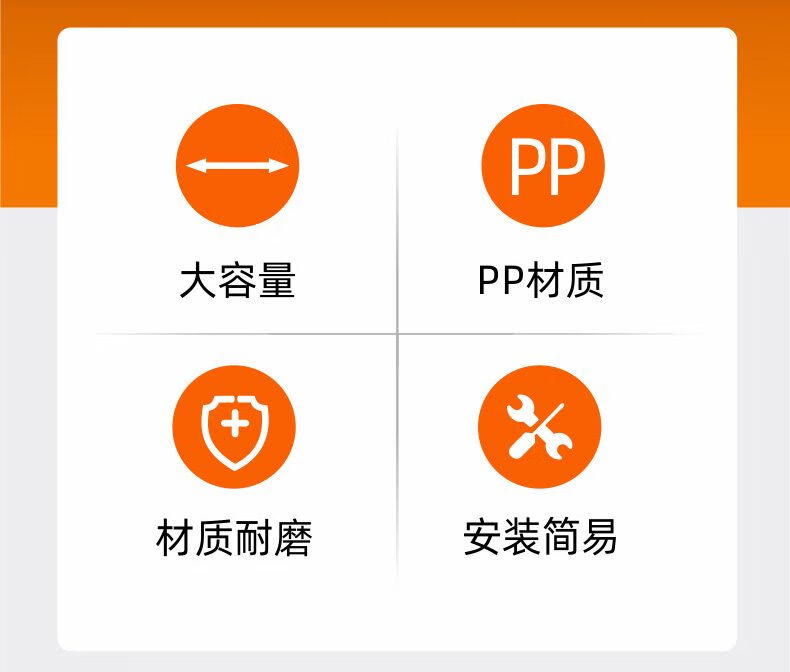 大容量

PP

PP材质

材质耐磨

安装简易