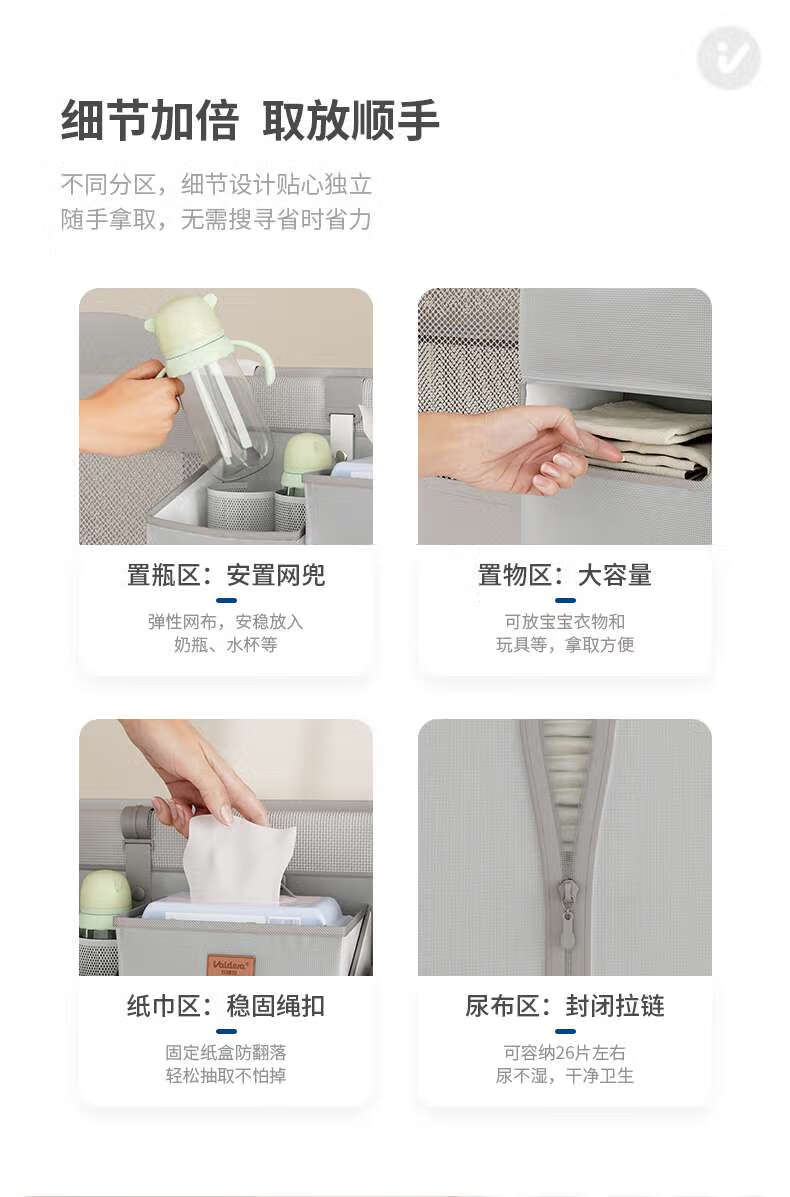 细节加倍 取放顺手

不同分区，细节设计贴心独立
随手拿取，无需搜寻省时省力

置瓶区：安置网兜

弹性网布，安稳放入
奶瓶、水杯等

置物区：大容量

可放宝宝衣物和
玩具等，拿取方便

Valdera

纸巾区：稳固绳扣

固定纸盒防翻落
轻松抽取不怕掉

尿布区：封闭拉链

可容纳26片左右
尿不湿，干净卫生