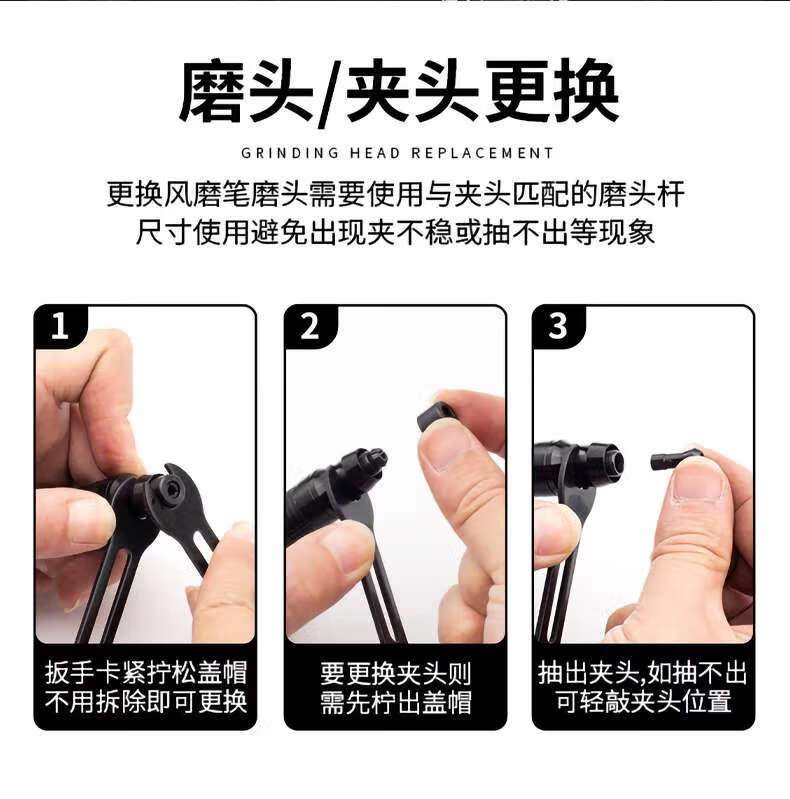 磨头/夹头更换

GRINDING HEAD REPLACEMENT

更换风磨笔磨头需要使用与夹头匹配的磨头杆
尺寸使用避免出现夹不稳或抽不出等现象

1

扳手卡紧拧松盖帽
不用拆除即可更换

2

要更换夹头则
需先柠出盖帽

3

抽出夹头,如抽不出
可轻敲夹头位置