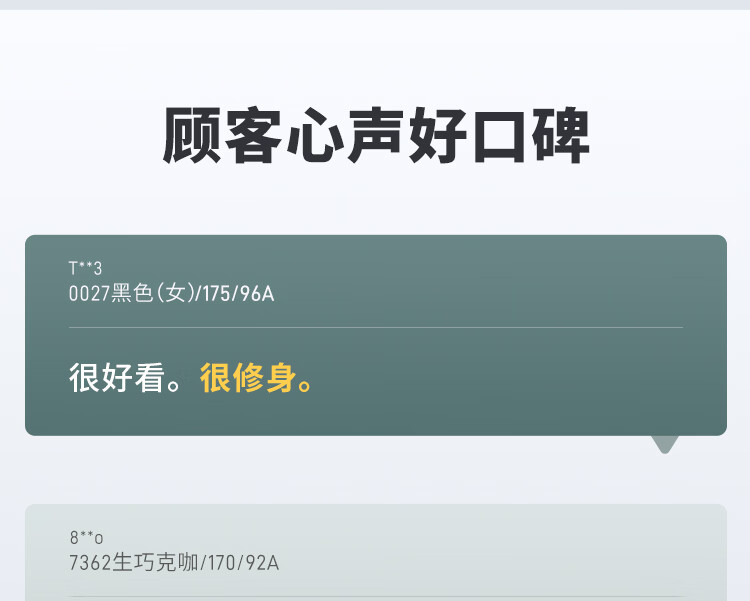 顾客心声好口碑

T**3
0027黑色(女)/175/96A

很好看。很修身。

8**o
7362生巧克咖/170/92A