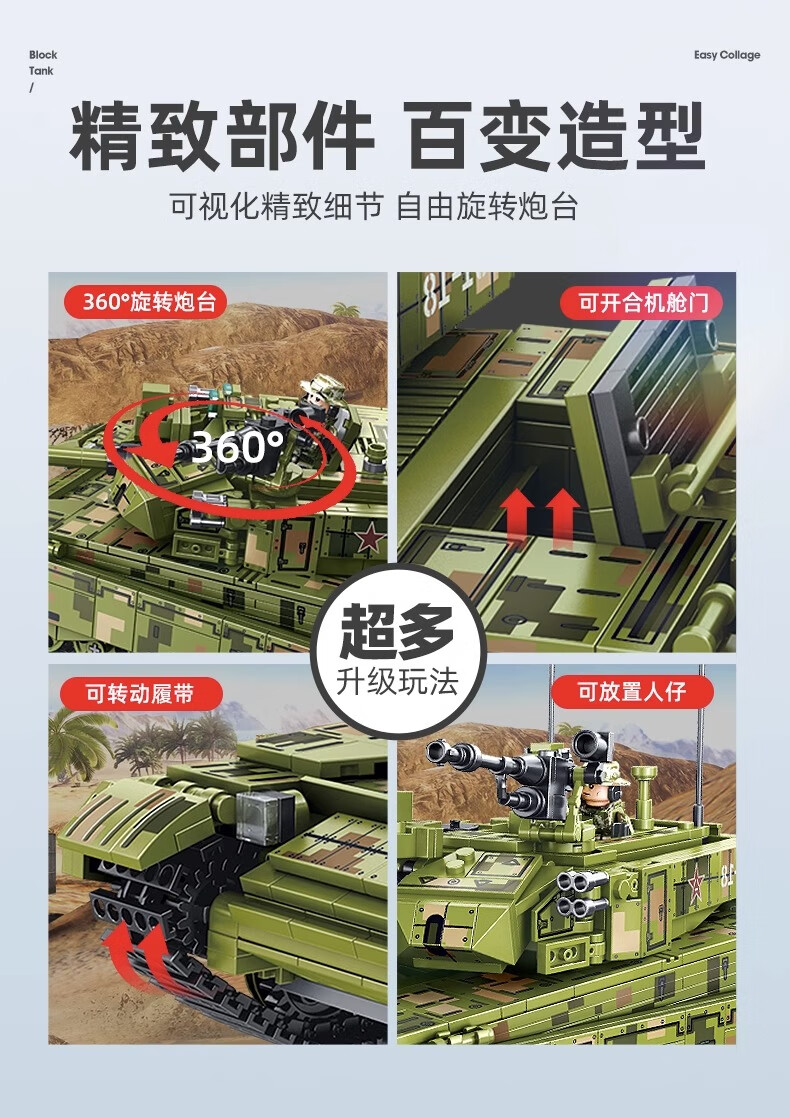 Block
Tank
/

Easy Collage

精致部件 百变造型

可视化精致细节 自由旋转炮台

360°旋转炮台

360°

可开合机舱门

超多
升级玩法

可转动履带

可放置人仔