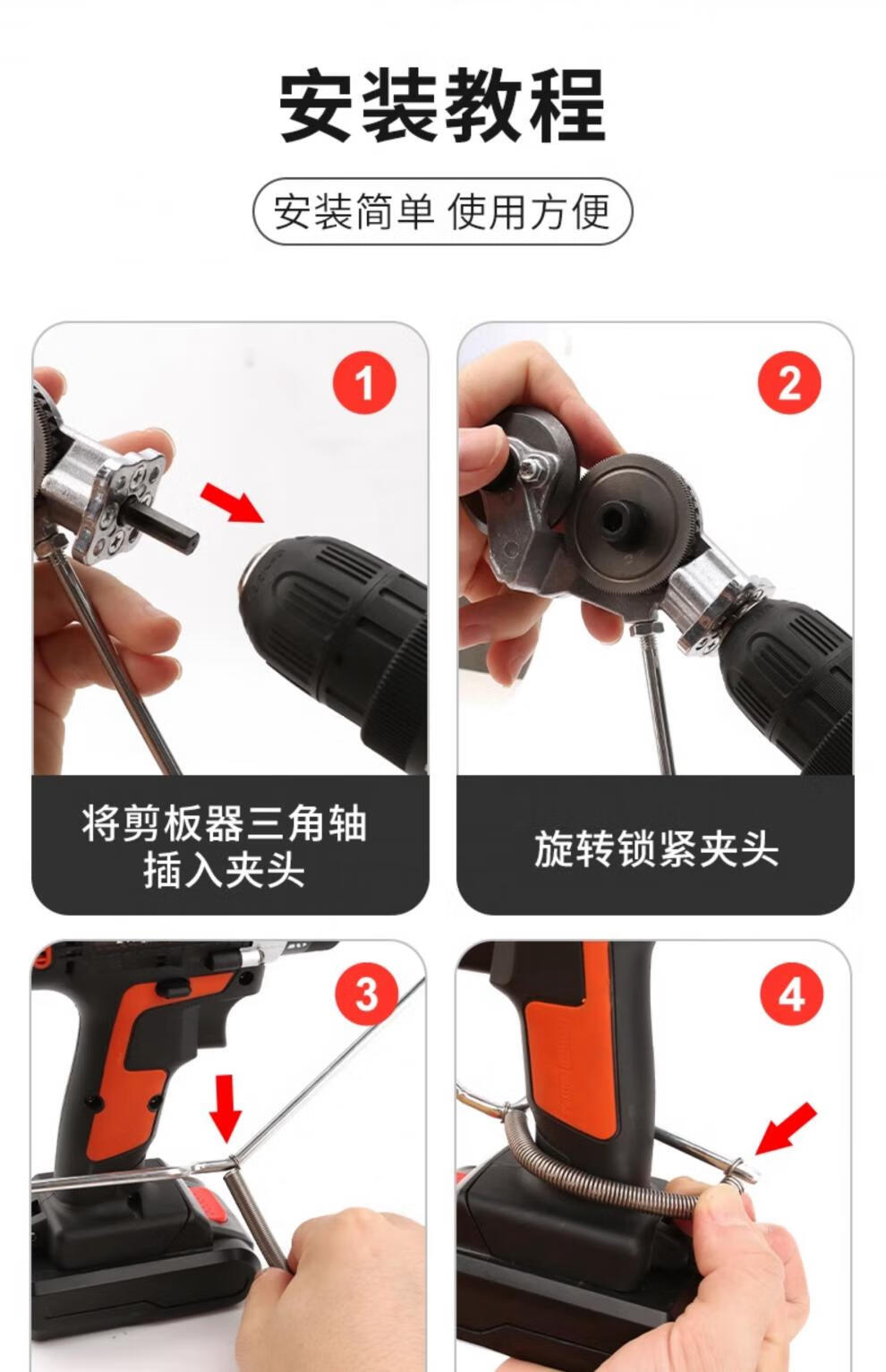 安装教程

安装简单 使用方便

1

将剪板器三角轴插入夹头

2

旋转锁紧夹头

3

4