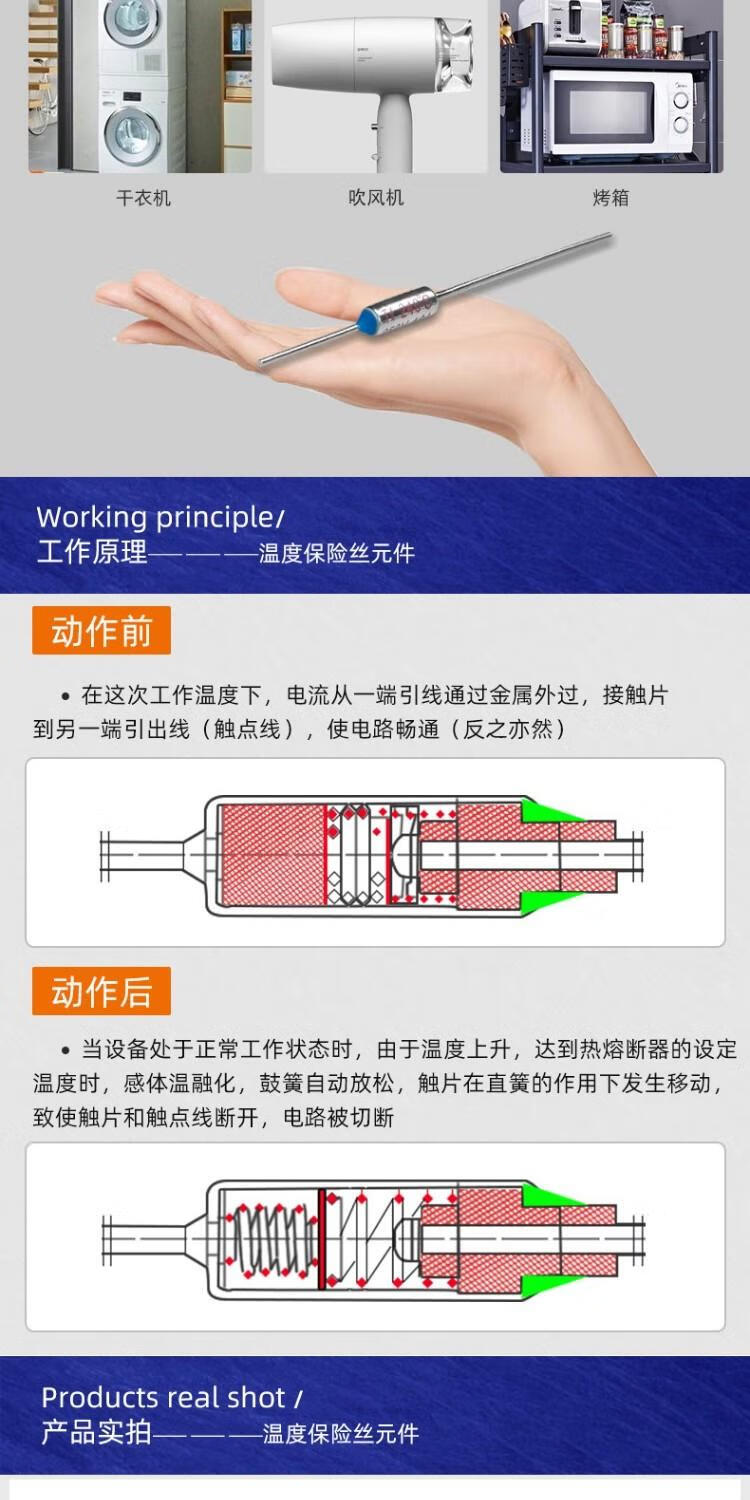 干衣机

吹风机

烤箱

Working principle/
工作原理———温度保险丝元件

动作前

• 在这次工作温度下，电流从一端引线通过金属外过，接触片到另一端引出线（触点线），使电路畅通（反之亦然）

动作后

• 当设备处于正常工作状态时，由于温度上升，达到热熔断器的设定温度时，感体温融化，鼓簧自动放松，触片在直簧的作用下发生移动，致使触片和触点线断开，电路被切断

Products real shot /
产品实拍———温度保险丝元件