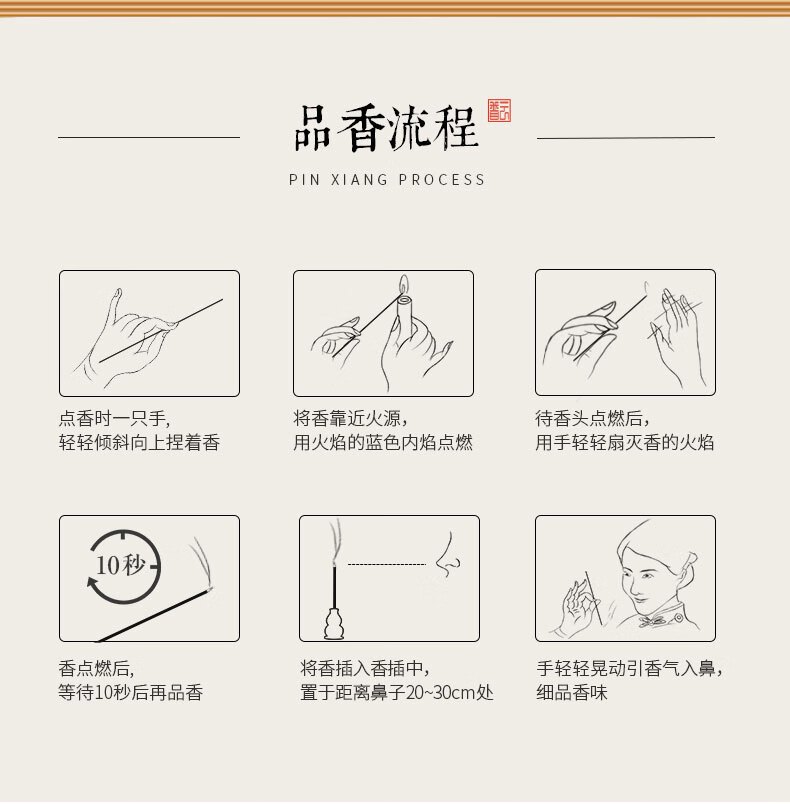 品香流程

PIN XIANG PROCESS

点香时一只手，
轻轻倾斜向上捏着香

将香靠近火源，
用火焰的蓝色内焰点燃

待香头点燃后，
用手轻轻扇灭香的火焰

10秒

香点燃后，
等待10秒后再品香

将香插入香插中，
置于距离鼻子20~30cm处

手轻轻晃动引香气入鼻，
细品香味