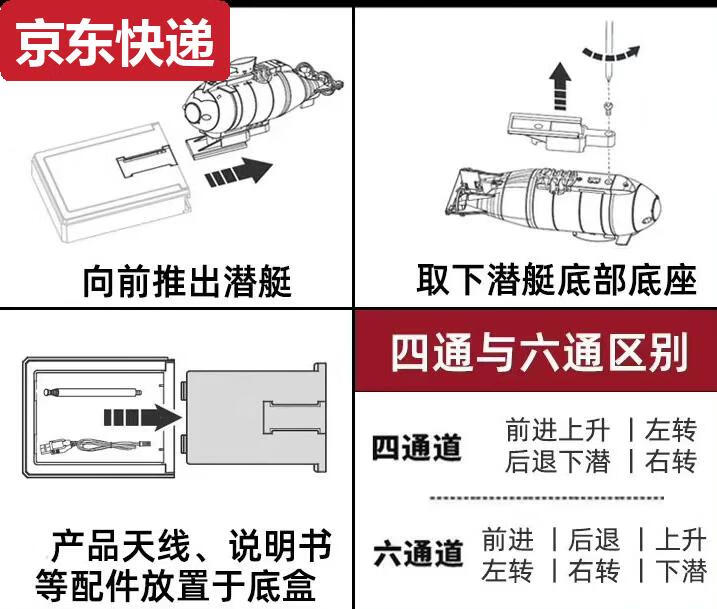 京东快递

向前推出潜艇

取下潜艇底部底座

产品天线、说明书等配件放置于底盒

四通与六通区别

四通道 前进上升 | 左转
后退下潜 | 右转

六通道 前进 | 后退 | 上升
左转 | 右转 | 下潜