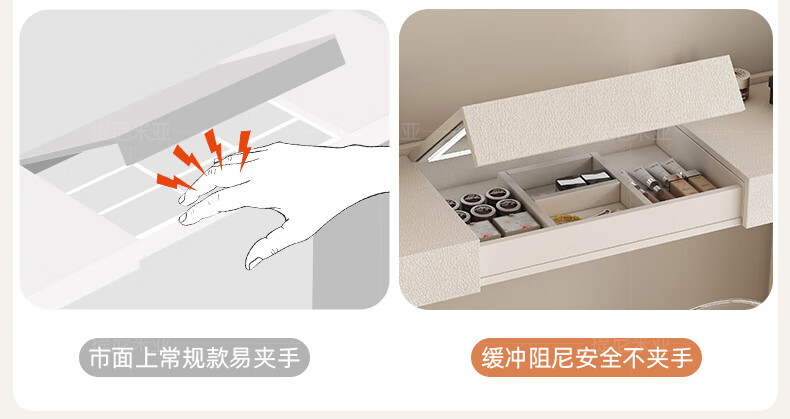 市面上常规款易夹手

缓冲阻尼安全不夹手