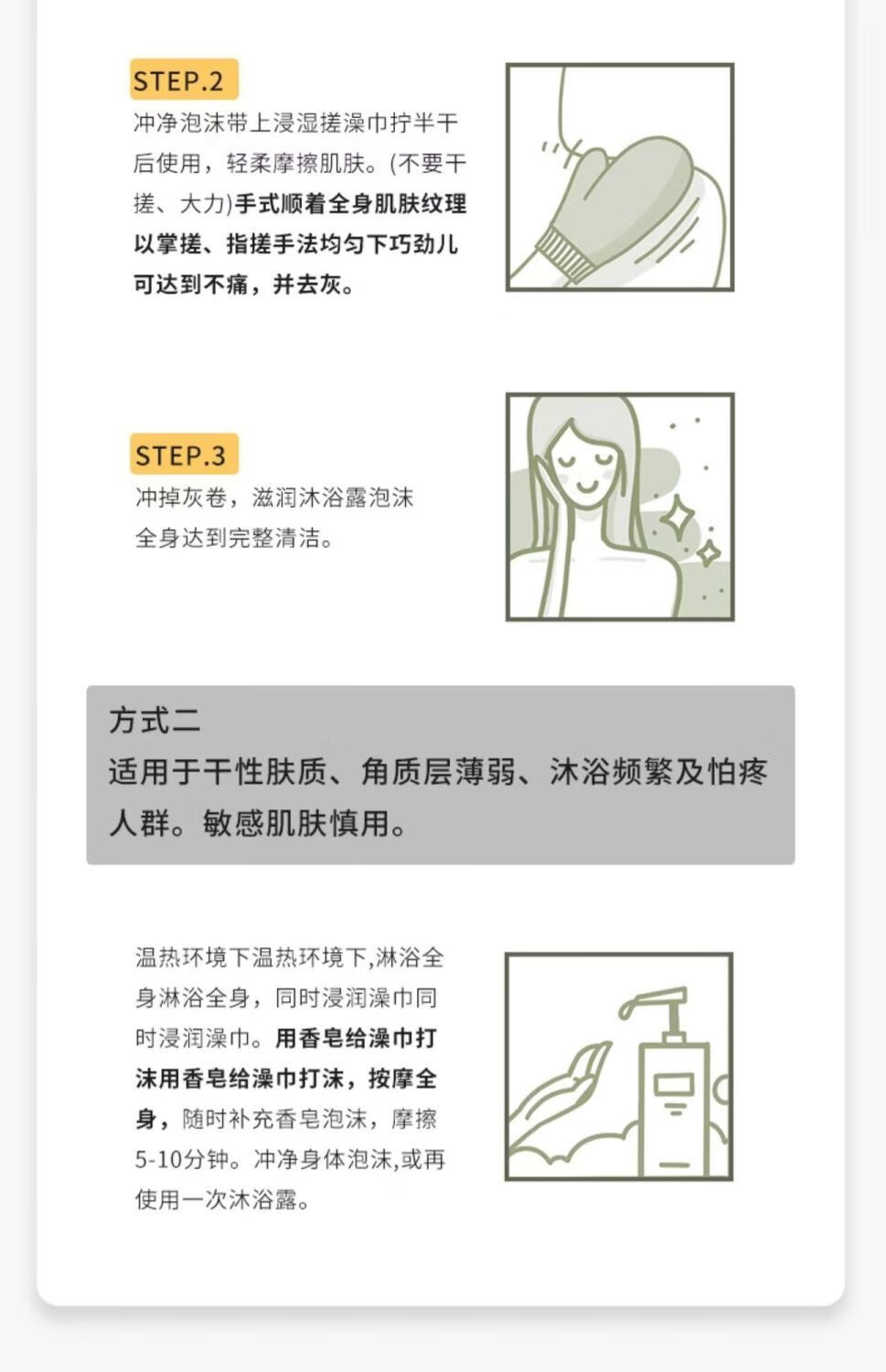 STEP.2
冲净泡沫带上浸湿搓澡巾拧半干后使用，轻柔摩擦肌肤。(不要干搓、大力)手式顺着全身肌肤纹理以掌搓、指搓手法均匀下巧劲儿可达到不痛，并去灰。

STEP.3
冲掉灰卷，滋润沐浴露泡沫全身达到完整清洁。

方式二
适用于干性肤质、角质层薄弱、沐浴频繁及怕疼人群。敏感肌肤慎用。

温热环境下温热环境下,淋浴全身淋浴全身，同时浸润澡巾同时浸润澡巾。用香皂给澡巾打沫用香皂给澡巾打沫，按摩全身，随时补充香皂泡沫，摩擦5-10分钟。冲净身体泡沫,或再使用一次沐浴露。