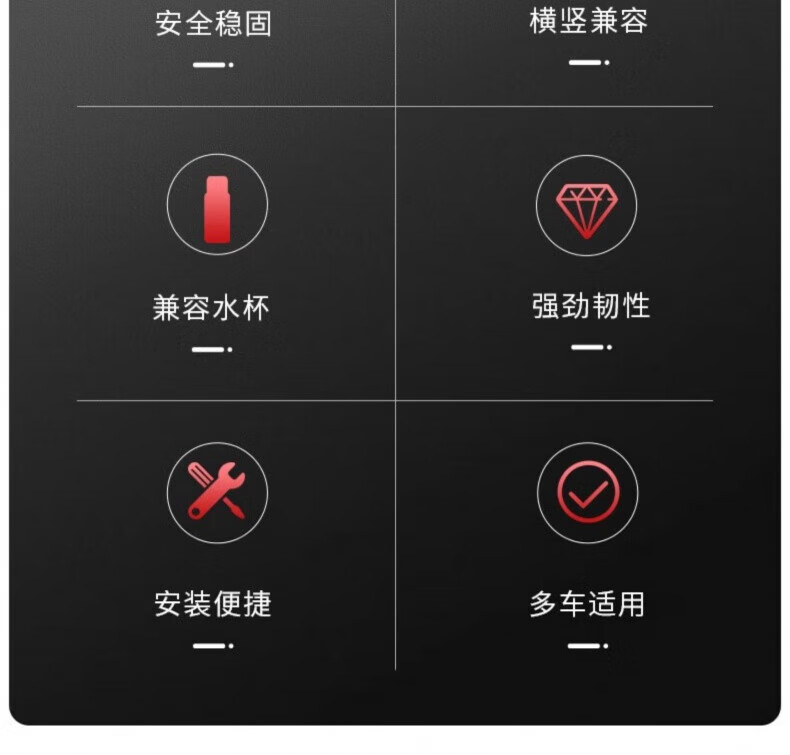 安全稳固

横竖兼容

兼容水杯

强劲韧性

安装便捷

多车适用