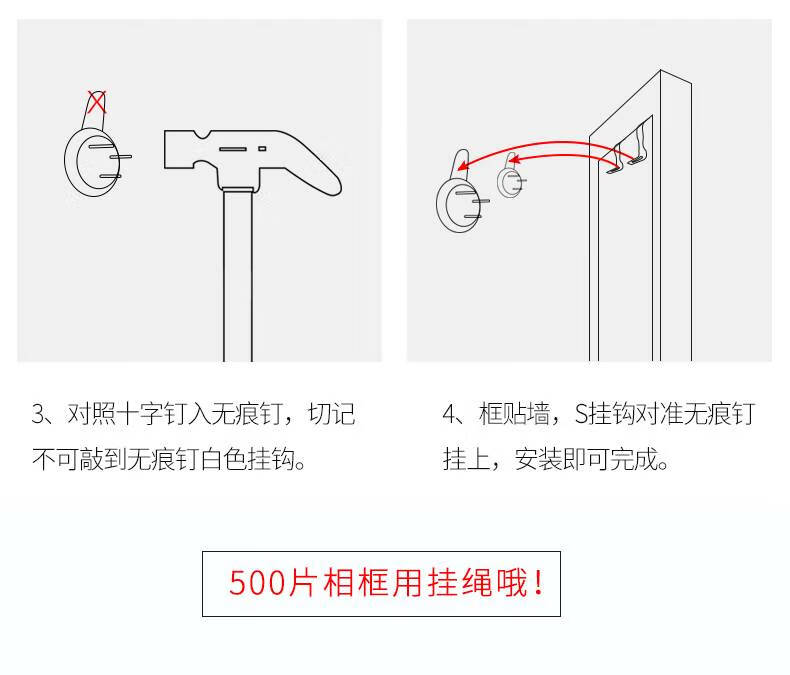 3、对照十字钉入无痕钉，切记不可敲到无痕钉白色挂钩。

4、框贴墙，S挂钩对准无痕钉挂上，安装即可完成。

500片相框用挂绳哦！