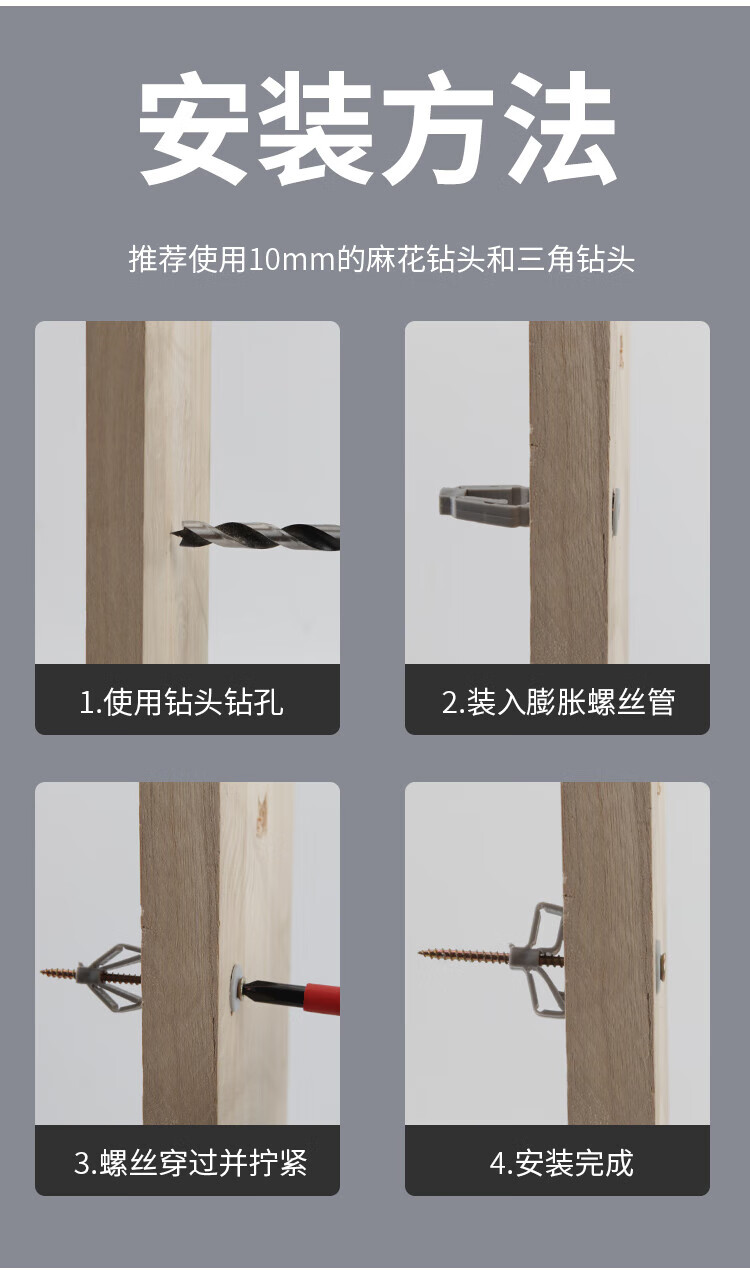 安装方法

推荐使用10mm的麻花钻头和三角钻头

1.使用钻头钻孔

2.装入膨胀螺丝管

3.螺丝穿过并拧紧

4.安装完成