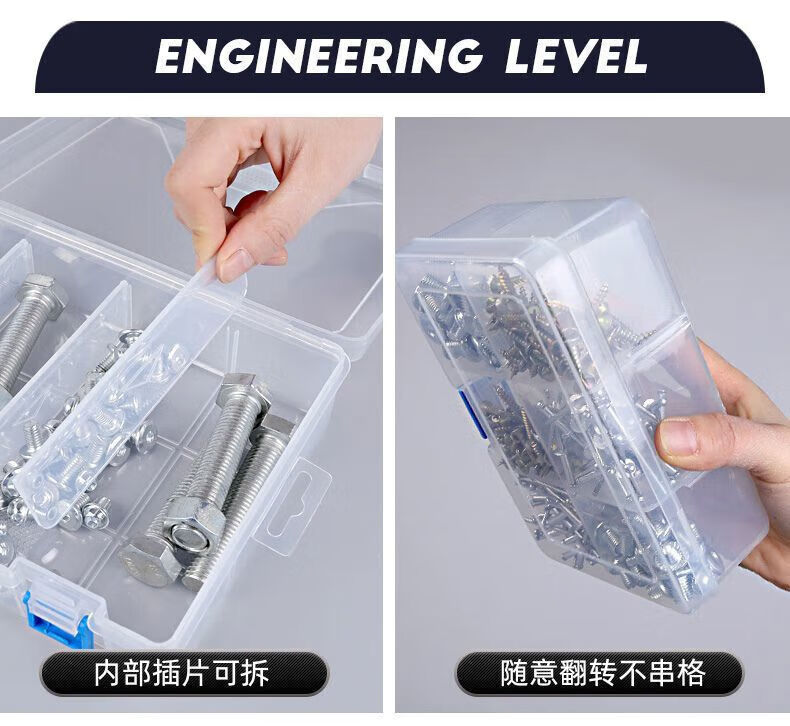 ENGINEERING LEVEL

内部插片可拆

随意翻转不串格