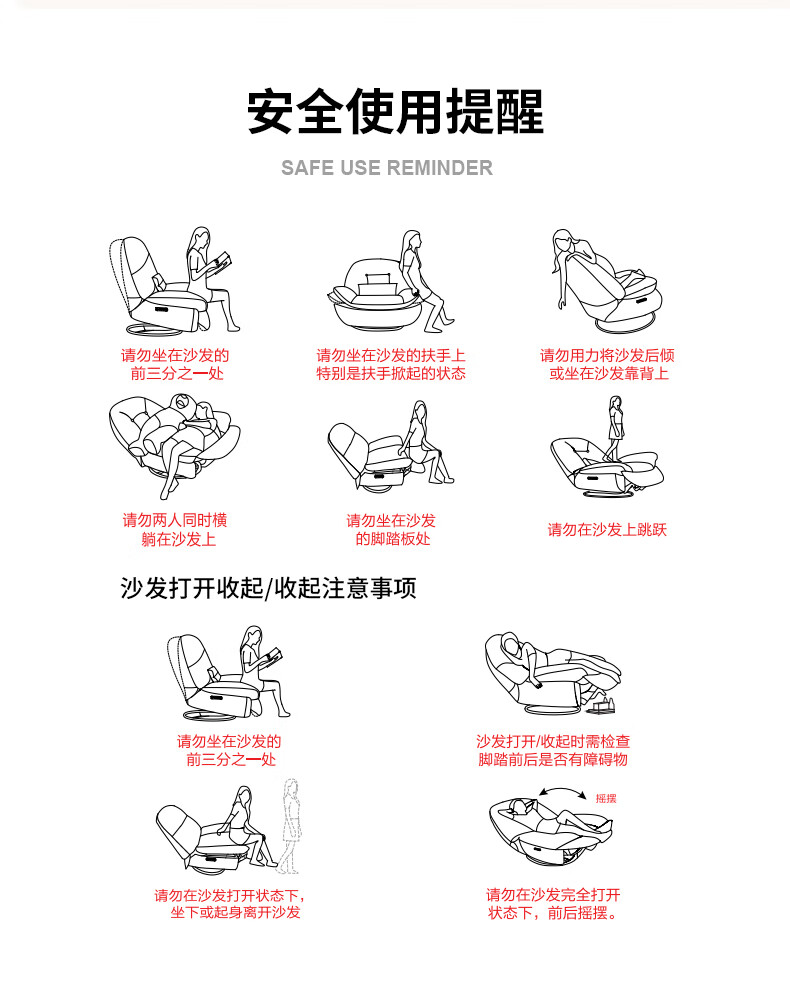 安全使用提醒

SAFE USE REMINDER

请勿坐在沙发的前三分之一处

请勿坐在沙发的扶手上特别是扶手掀起的状态

请勿用力将沙发后倾或坐在沙发靠背上

请勿两人同时横躺在沙发上

请勿坐在沙发的脚踏板处

请勿在沙发上跳跃

沙发打开收起/收起注意事项

请勿坐在沙发的前三分之一处

沙发打开/收起时需检查脚踏前后是否有障碍物

摇摆

请勿在沙发打开状态下，坐下或起身离开沙发

请勿在沙发完全打开状态下，前后摇摆。