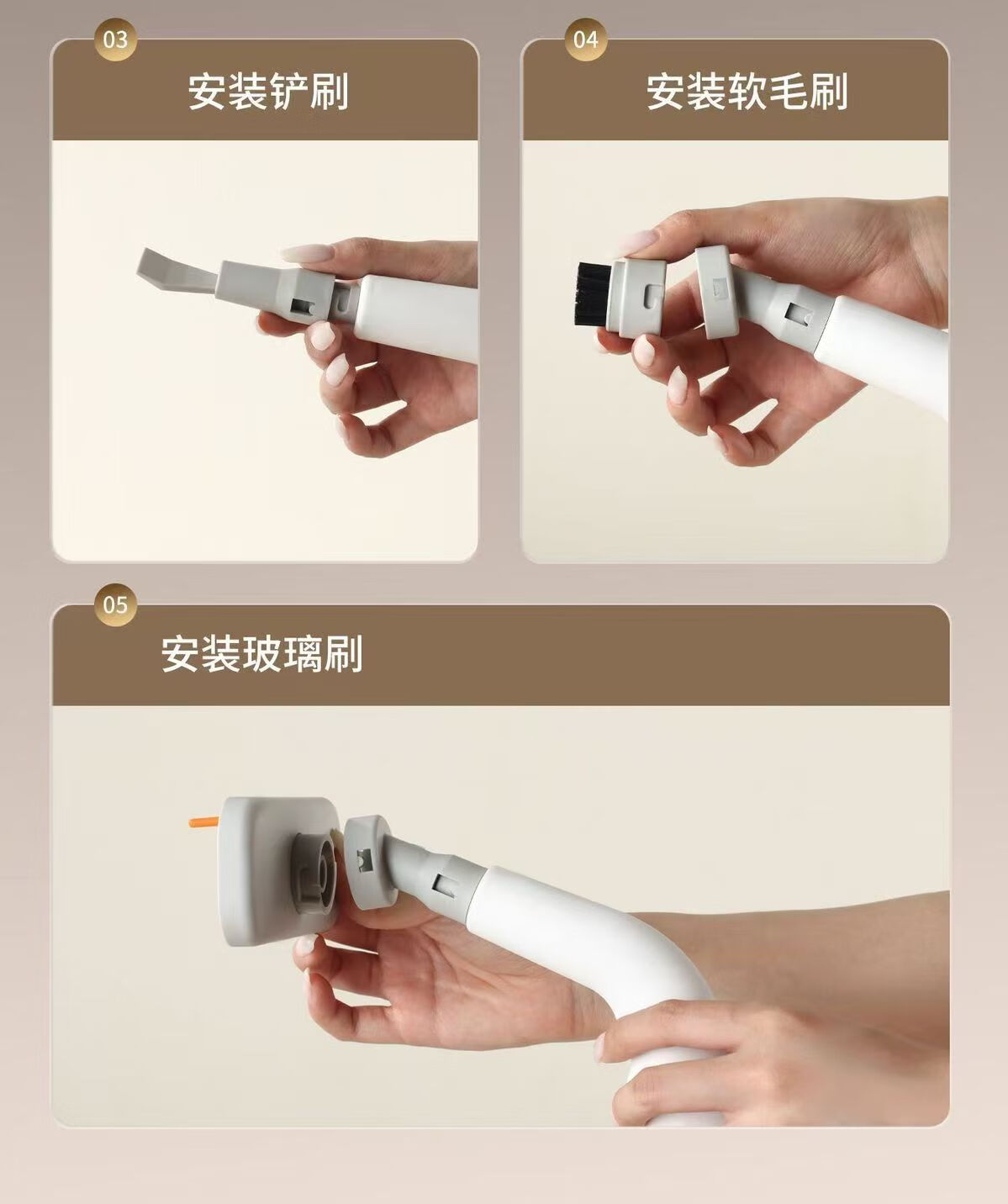 03

安装铲刷

04

安装软毛刷

05

安装玻璃刷