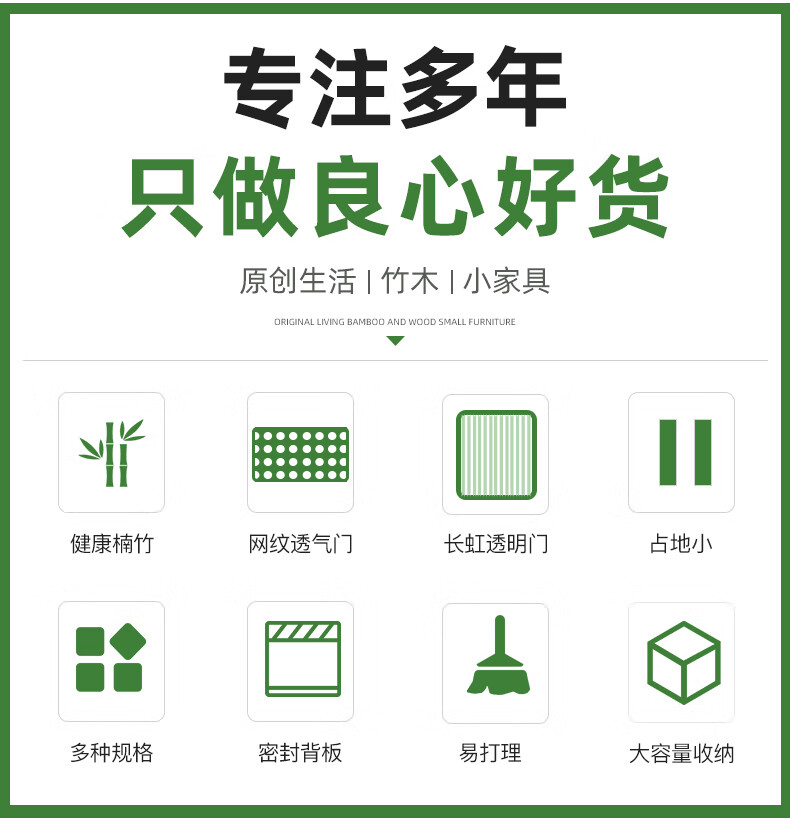 专注多年

只做良心好货

原创生活 | 竹木 | 小家具

ORIGINAL LIVING BAMBOO AND WOOD SMALL FURNITURE

健康楠竹

网纹透气门

长虹透明门

占地小

多种规格

密封背板

易打理

大容量收纳