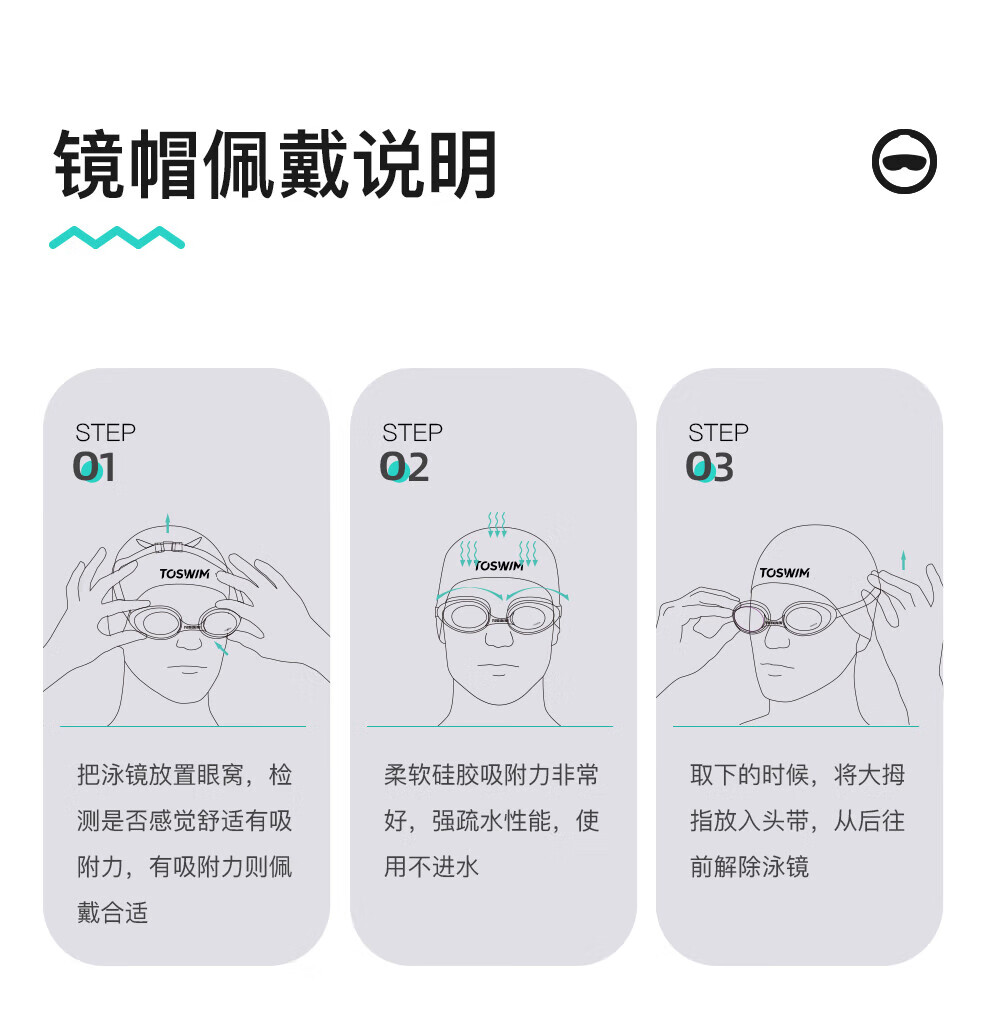 镜帽佩戴说明

STEP
01

TOSWIM

把泳镜放置眼窝，检测是否感觉舒适有吸附力，有吸附力则佩戴合适

STEP
02

TOSWIM

柔软硅胶吸附力非常好，强疏水性能，使用不进水

STEP
03

TOSWIM

取下的时候，将大拇指放入头带，从后往前解除泳镜