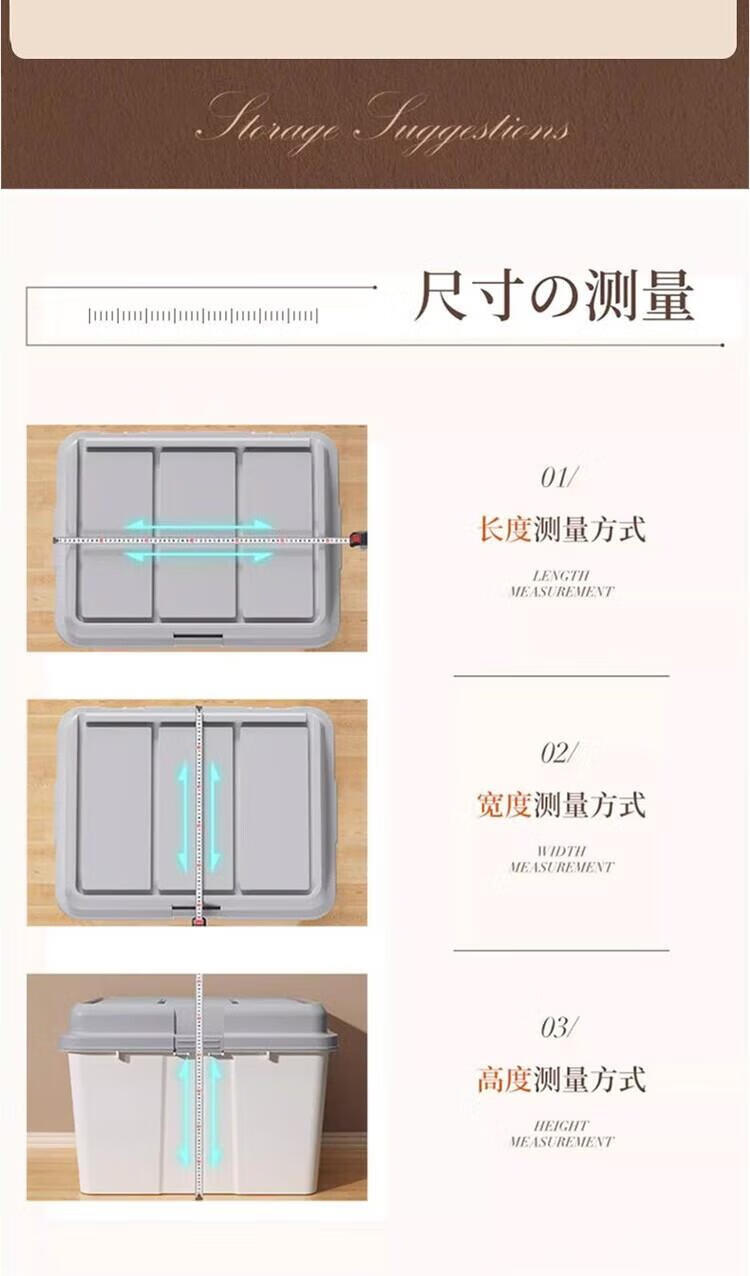 Storage Suggestions

尺寸の测量

01/

长度测量方式

LENGTH MEASUREMENT

02/

宽度测量方式

WIDTH MEASUREMENT

03/

高度测量方式

HEIGHT MEASUREMENT