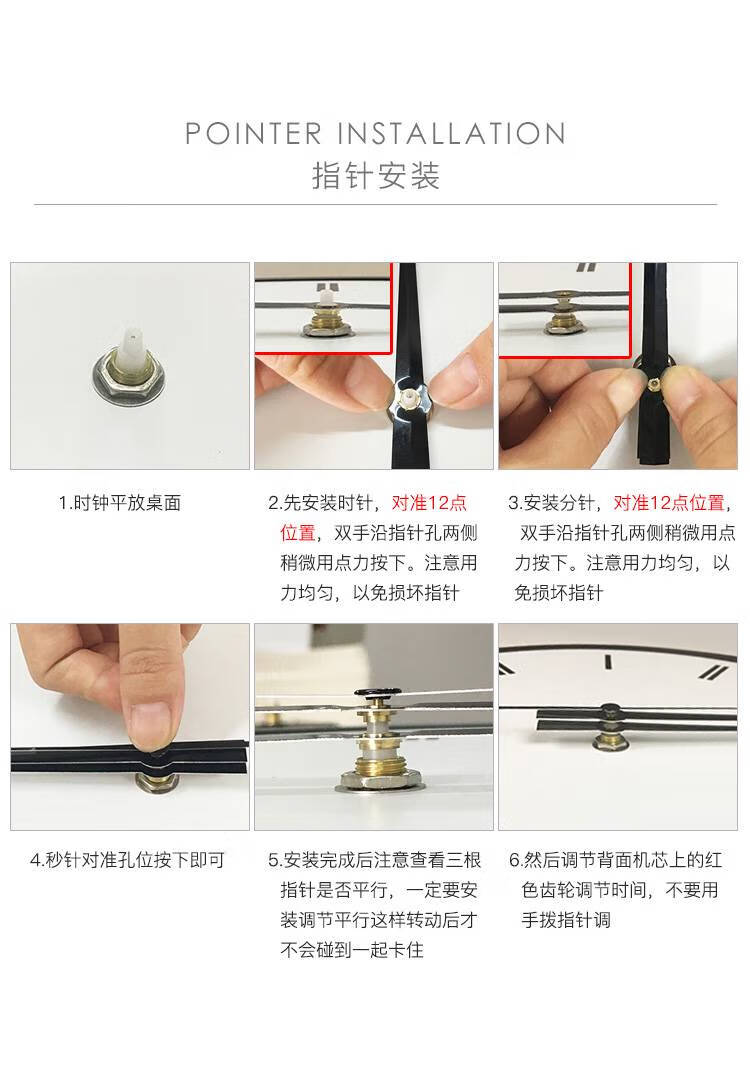 POINTER INSTALLATION
指针安装

1.时钟平放桌面

2.先安装时针，对准12点位置，双手沿指针孔两侧稍微用点力按下。注意用力均匀，以免损坏指针

3.安装分针，对准12点位置，双手沿指针孔两侧稍微用点力按下。注意用力均匀，以免损坏指针

4.秒针对准孔位按下即可

5.安装完成后注意查看三根指针是否平行，一定要安装调节平行这样转动后才不会碰到一起卡住

6.然后调节背面机芯上的红色齿轮调节时间，不要用手拨指针调