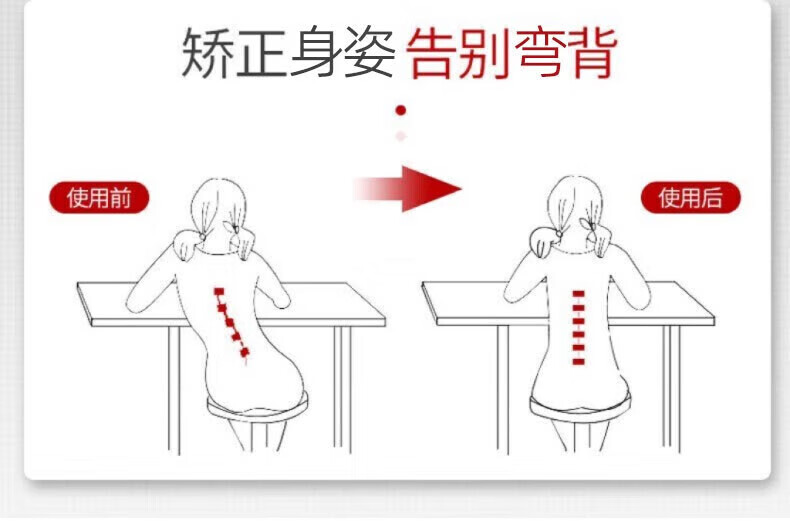 矫正身姿 告别弯背

使用前

使用后