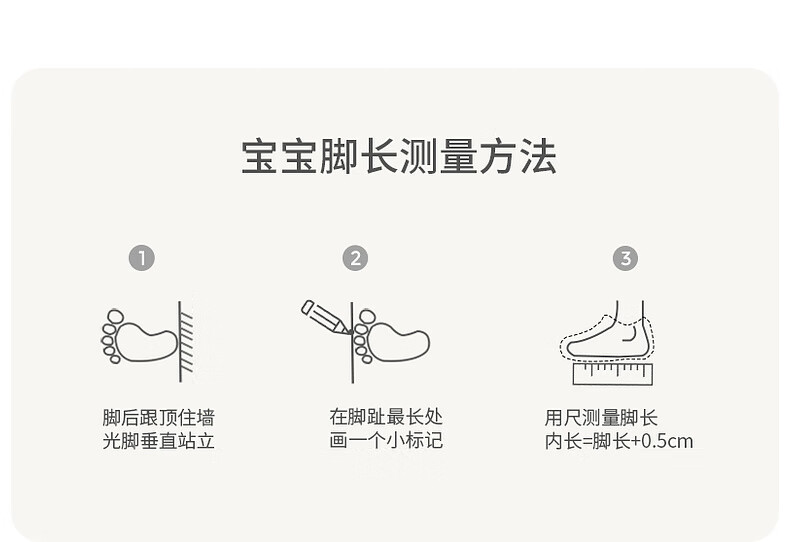 宝宝脚长测量方法

1

脚后跟顶住墙
光脚垂直站立

2

在脚趾最长处
画一个小标记

3

用尺测量脚长
内长=脚长+0.5cm