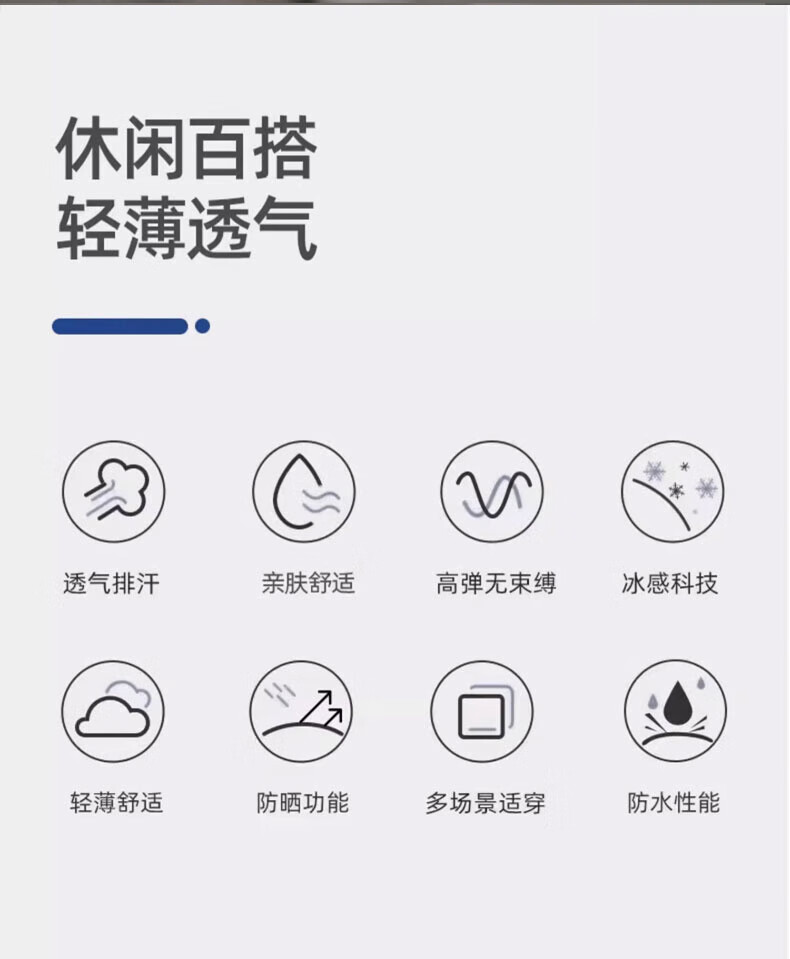 休闲百搭
轻薄透气

透气排汗

亲肤舒适

高弹无束缚

冰感科技

轻薄舒适

防晒功能

多场景适穿

防水性能