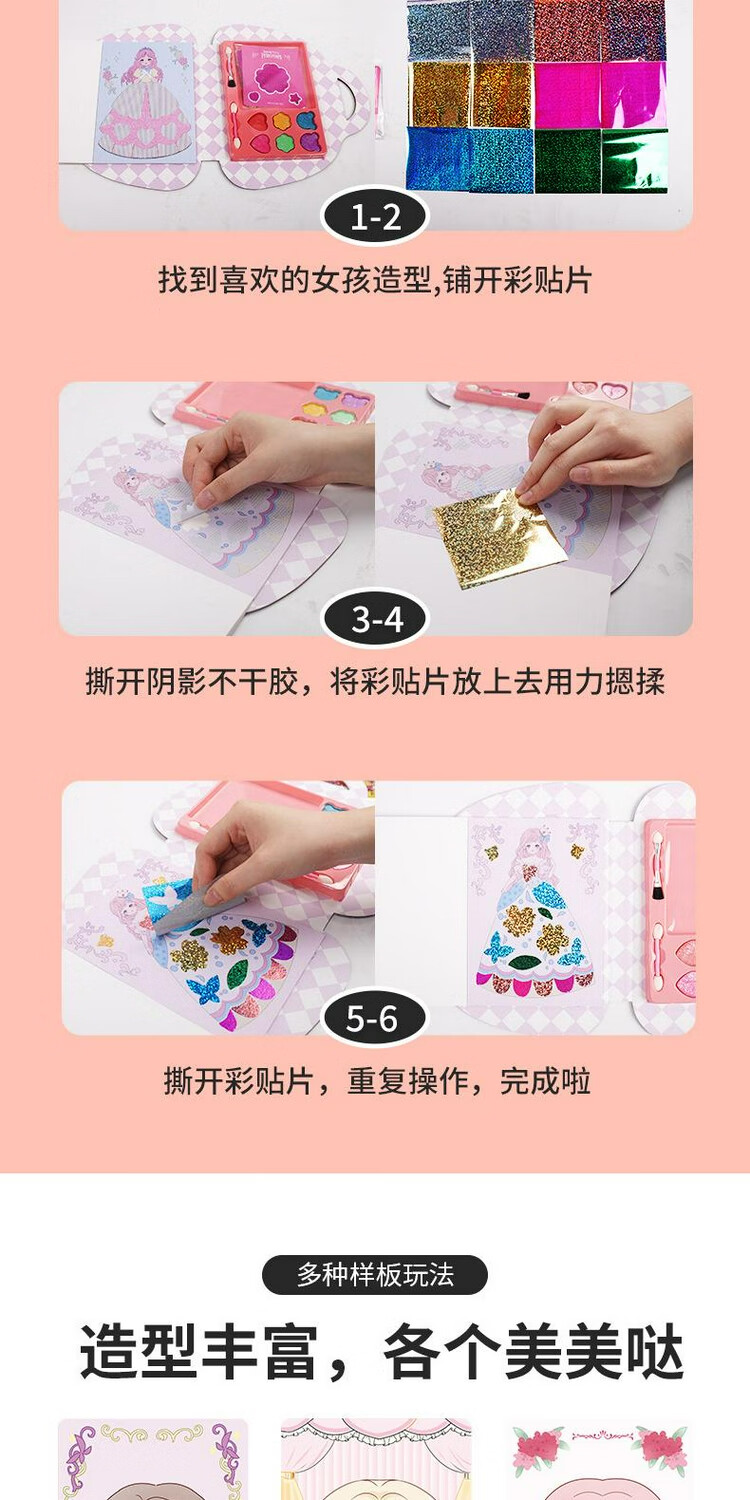 1-2

找到喜欢的女孩造型,铺开彩贴片

3-4

撕开阴影不干胶，将彩贴片放上去用力摁揉

5-6

撕开彩贴片，重复操作，完成啦

多种样板玩法

造型丰富，各个美美哒