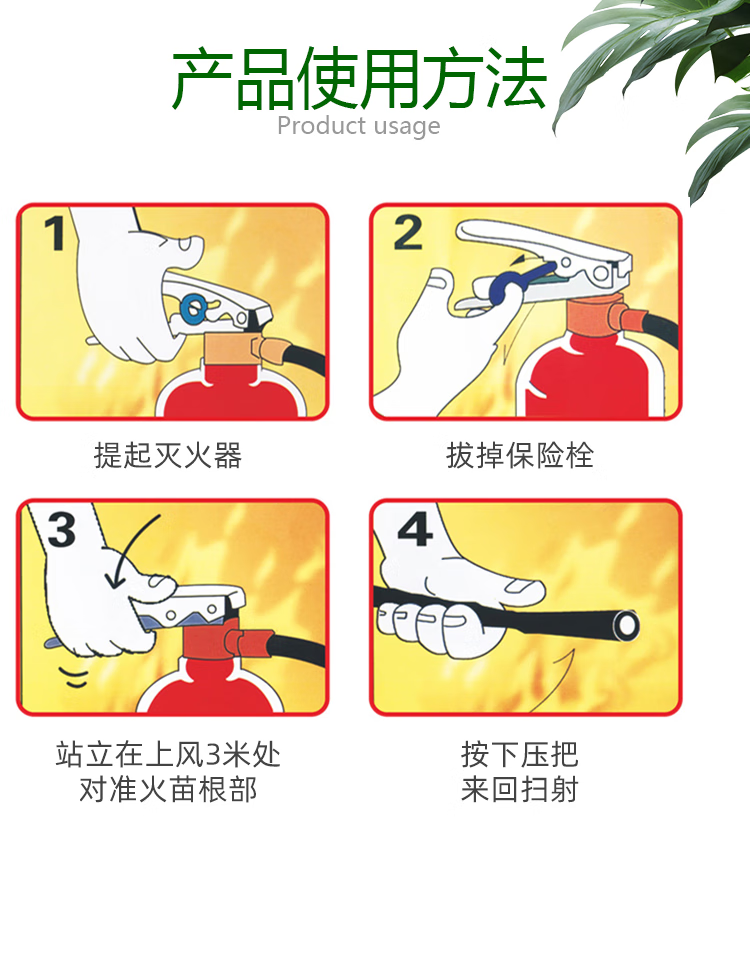 产品使用方法
Product usage

1
提起灭火器

2
拔掉保险栓

3
站立在上风3米处
对准火苗根部

4
按下压把
来回扫射