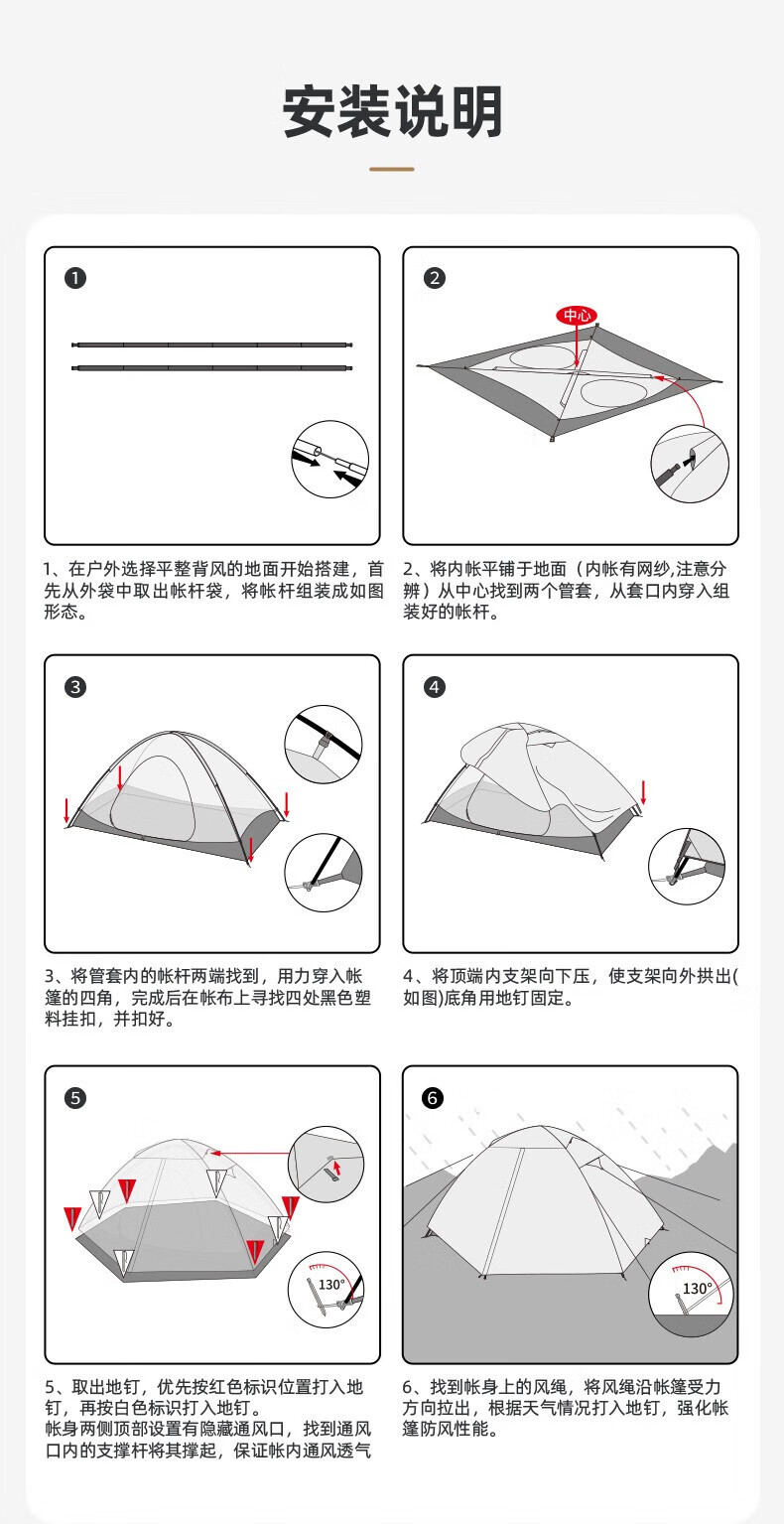 安装说明

❶

1、在户外选择平整背风的地面开始搭建，首先从外袋中取出帐杆袋，将帐杆组装成如图形态。

❷

中心

2、将内帐平铺于地面（内帐有网纱,注意分辨）从中心找到两个管套，从套口内穿入组装好的帐杆。

❸

3、将管套内的帐杆两端找到，用力穿入帐篷的四角，完成后在帐布上寻找四处黑色塑料挂扣，并扣好。

❹

4、将顶端内支架向下压，使支架向外拱出(如图)底角用地钉固定。

❺

130°

5、取出地钉，优先按红色标识位置打入地钉，再按白色标识打入地钉。
帐身两侧顶部设置有隐藏通风口，找到通风口内的支撑杆将其撑起，保证帐内通风透气

❻

130°

6、找到帐身上的风绳，将风绳沿帐篷受力方向拉出，根据天气情况打入地钉，强化帐篷防风性能。