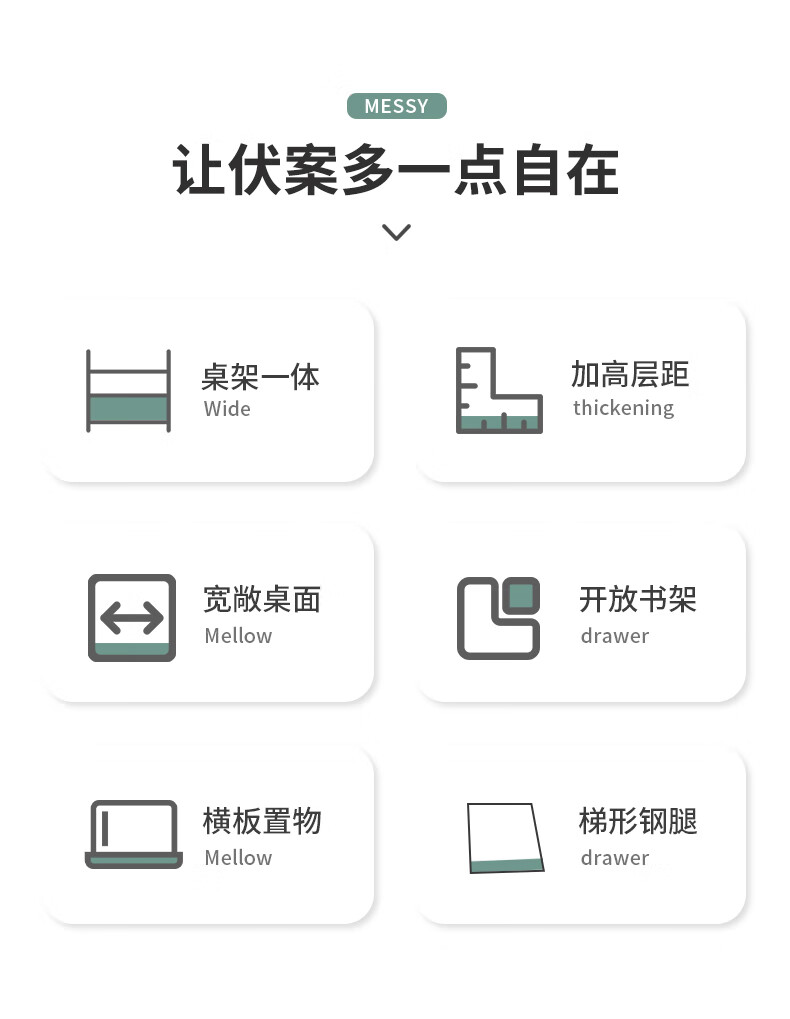 MESSY

让伏案多一点自在

桌架一体
Wide

加高层距
thickening

宽敞桌面
Mellow

开放书架
drawer

横板置物
Mellow

梯形钢腿
drawer