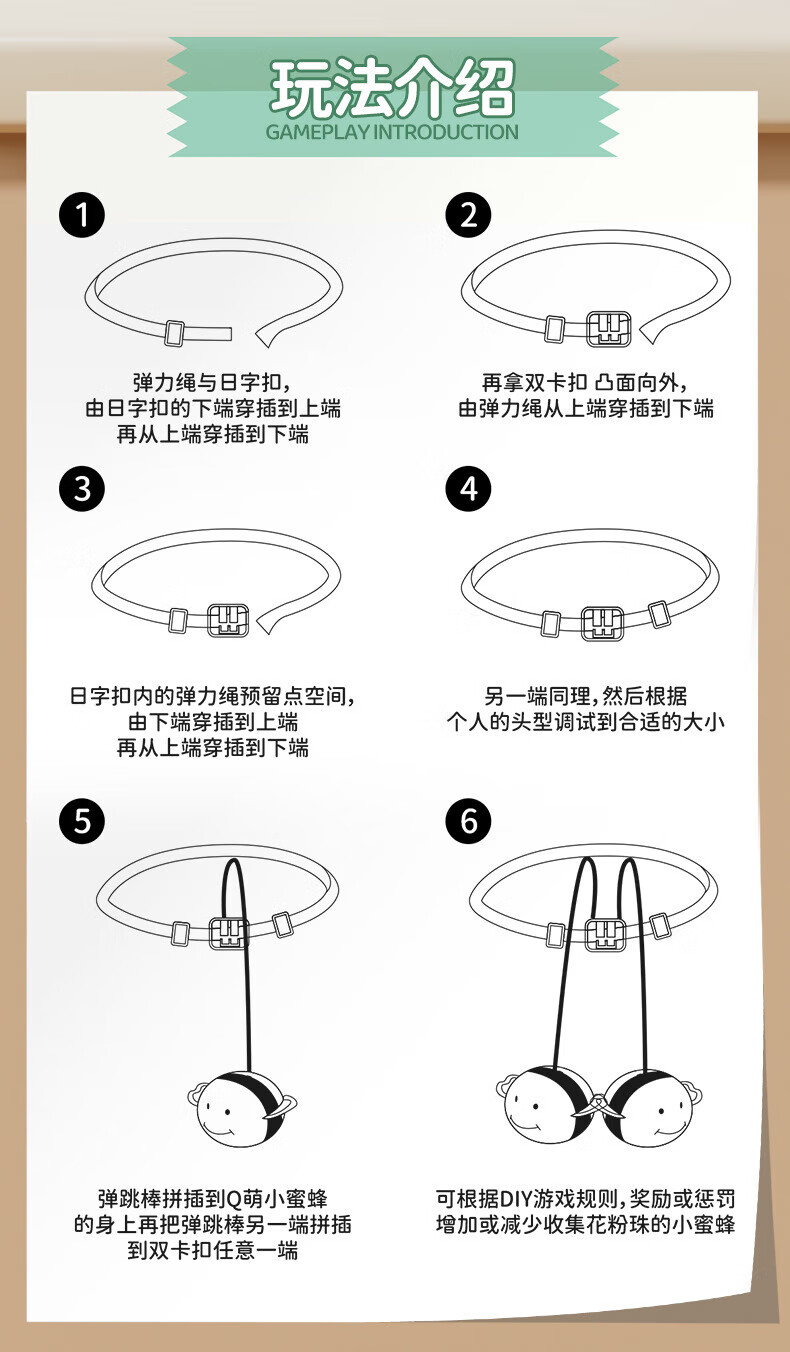 玩法介绍
GAMEPLAY INTRODUCTION

1
弹力绳与日字扣，
由日字扣的下端穿插到上端
再从上端穿插到下端

2
再拿双卡扣 凸面向外，
由弹力绳从上端穿插到下端

3
日字扣内的弹力绳预留点空间，
由下端穿插到上端
再从上端穿插到下端

4
另一端同理，然后根据
个人的头型调试到合适的大小

5
弹跳棒拼插到Q萌小蜜蜂
的身上再把弹跳棒另一端拼插
到双卡扣任意一端

6
可根据DIY游戏规则，奖励或惩罚
增加或减少收集花粉珠的小蜜蜂