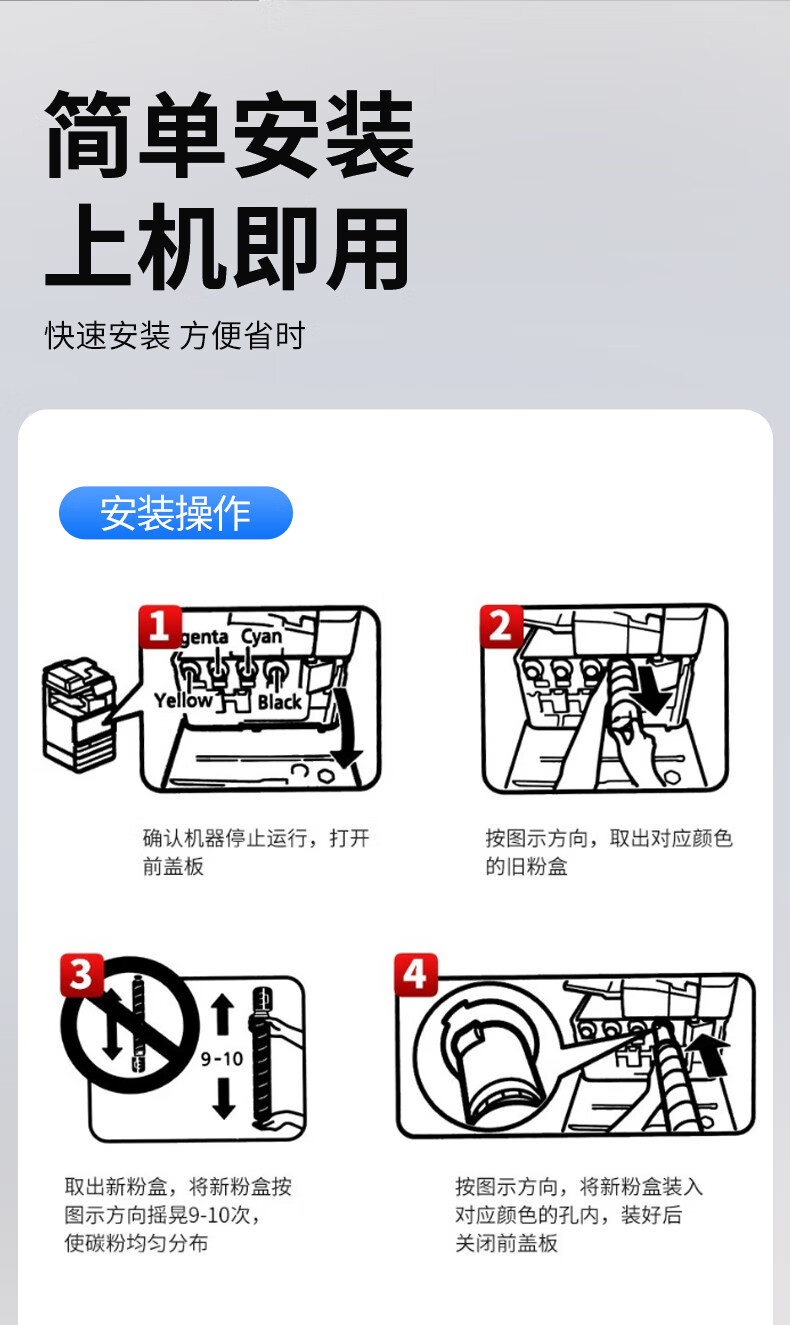 简单安装
上机即用

快速安装 方便省时

安装操作

1
genta Cyan
Yellow Black

确认机器停止运行，打开前盖板

2

按图示方向，取出对应颜色的旧粉盒

3
9-10

取出新粉盒，将新粉盒按图示方向摇晃9-10次，使碳粉均匀分布

4

按图示方向，将新粉盒装入对应颜色的孔内，装好后关闭前盖板