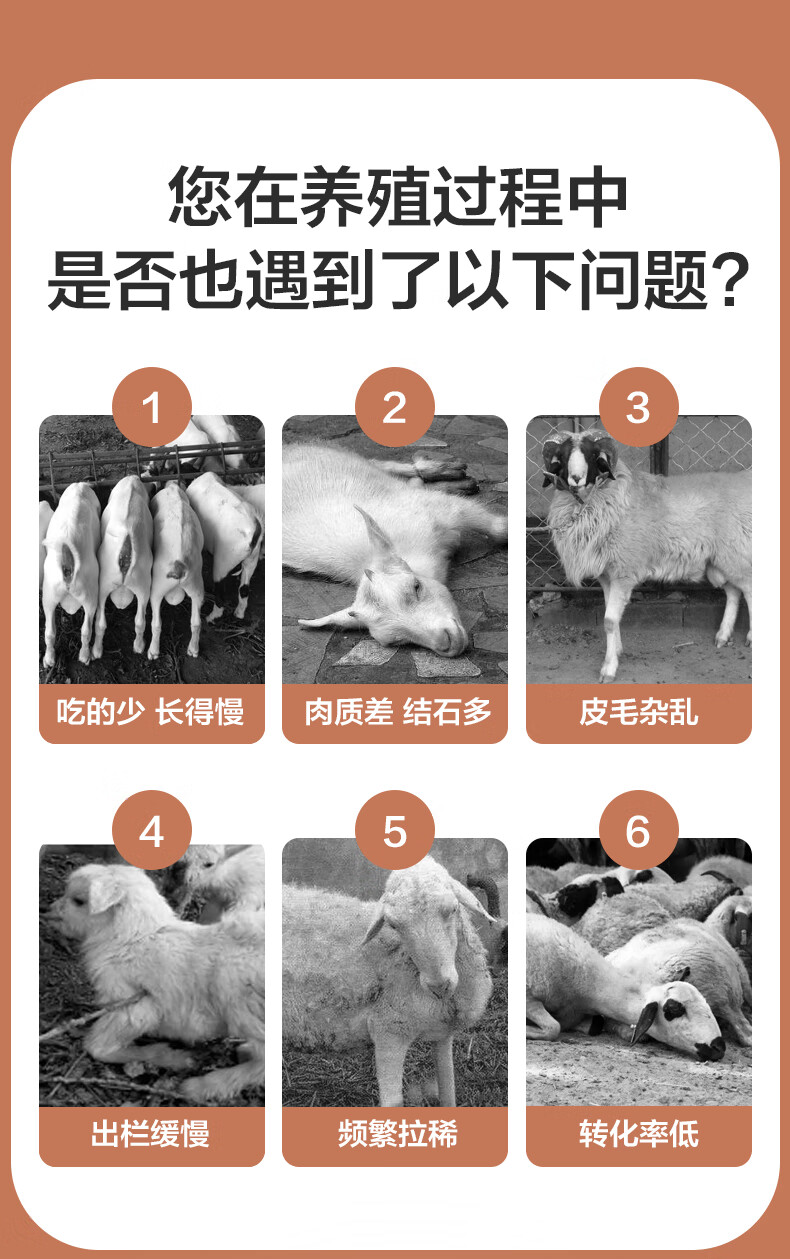 您在养殖过程中
是否也遇到了以下问题？

1
吃的少 长得慢

2
肉质差 结石多

3
皮毛杂乱

4
出栏缓慢

5
频繁拉稀

6
转化率低