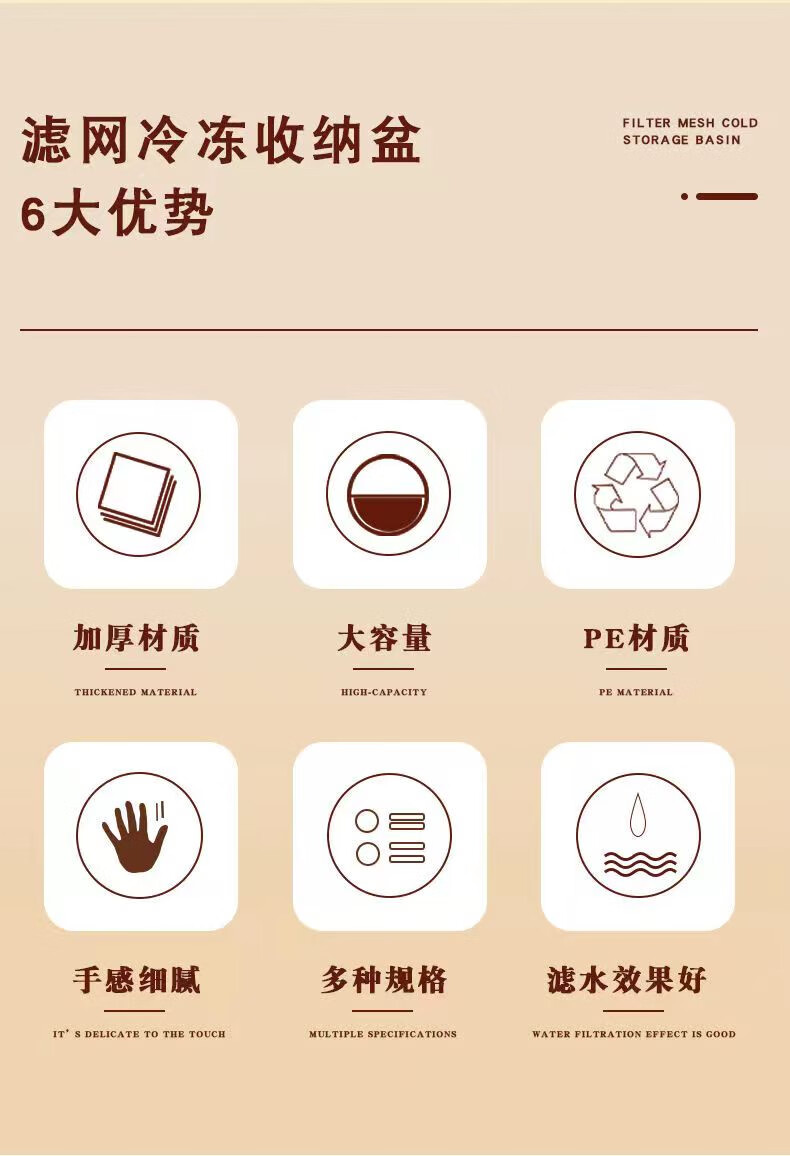 滤网冷冻收纳盆
6大优势

FILTER MESH COLD
STORAGE BASIN

加厚材质

THICKENED MATERIAL

大容量

HIGH-CAPACITY

PE材质

PE MATERIAL

手感细腻

IT' S DELICATE TO THE TOUCH

多种规格

MULTIPLE SPECIFICATIONS

滤水效果好

WATER FILTRATION EFFECT IS GOOD