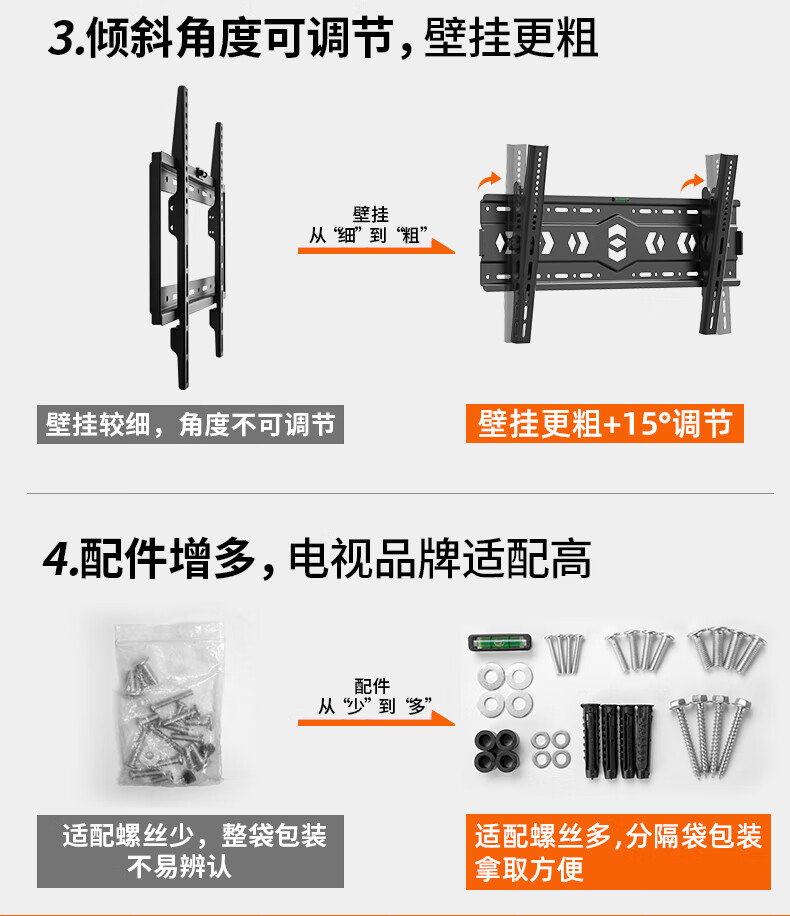 3.倾斜角度可调节，壁挂更粗

壁挂
从“细”到“粗”

壁挂较细，角度不可调节

壁挂更粗+15°调节

4.配件增多，电视品牌适配高

配件
从“少”到“多”

适配螺丝少，整袋包装不易辨认

适配螺丝多,分隔袋包装拿取方便