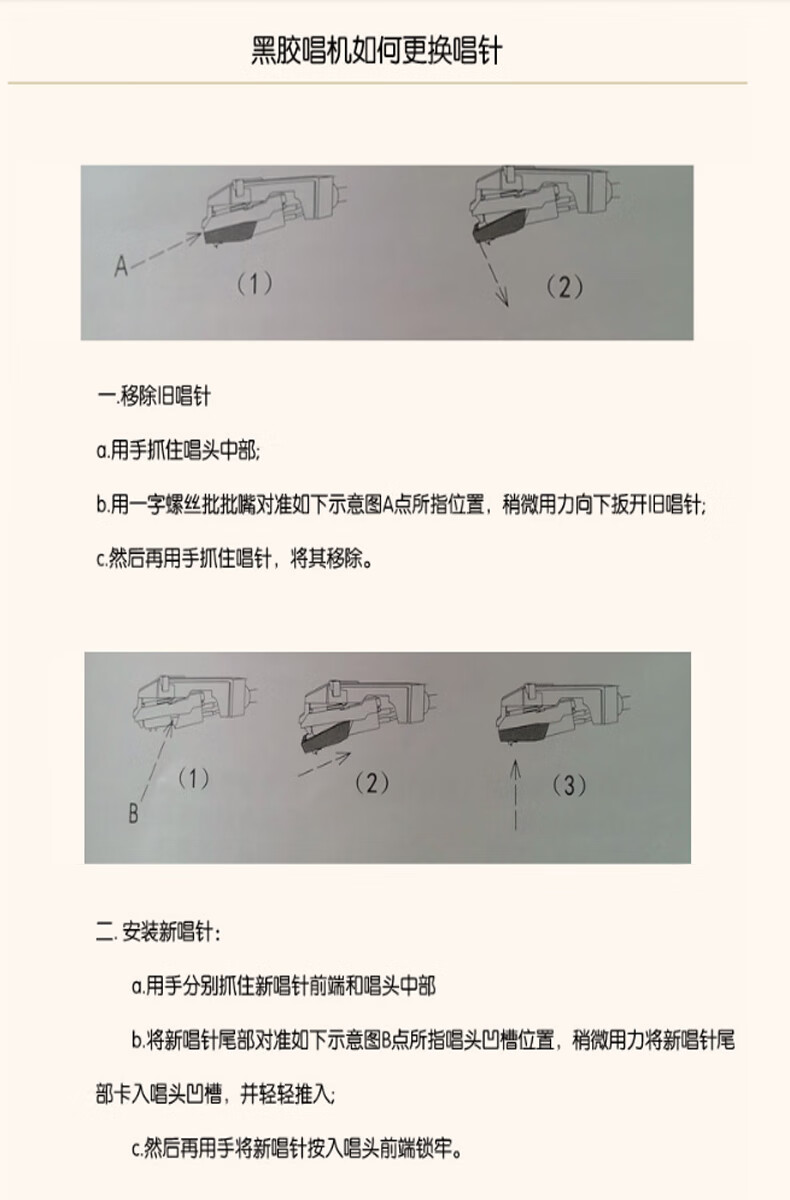 黑胶唱机如何更换唱针

A

（1）

（2）

一.移除旧唱针

a.用手抓住唱头中部；

b.用一字螺丝批批嘴对准如下示意图A点所指位置，稍微用力向下扳开旧唱针；

c.然后再用手抓住唱针，将其移除。

B

（1）

（2）

（3）

二.安装新唱针：

a.用手分别抓住新唱针前端和唱头中部

b.将新唱针尾部对准如下示意图B点所指唱头凹槽位置，稍微用力将新唱针尾部卡入唱头凹槽，并轻轻推入；

c.然后再用手将新唱针按入唱头前端锁牢。