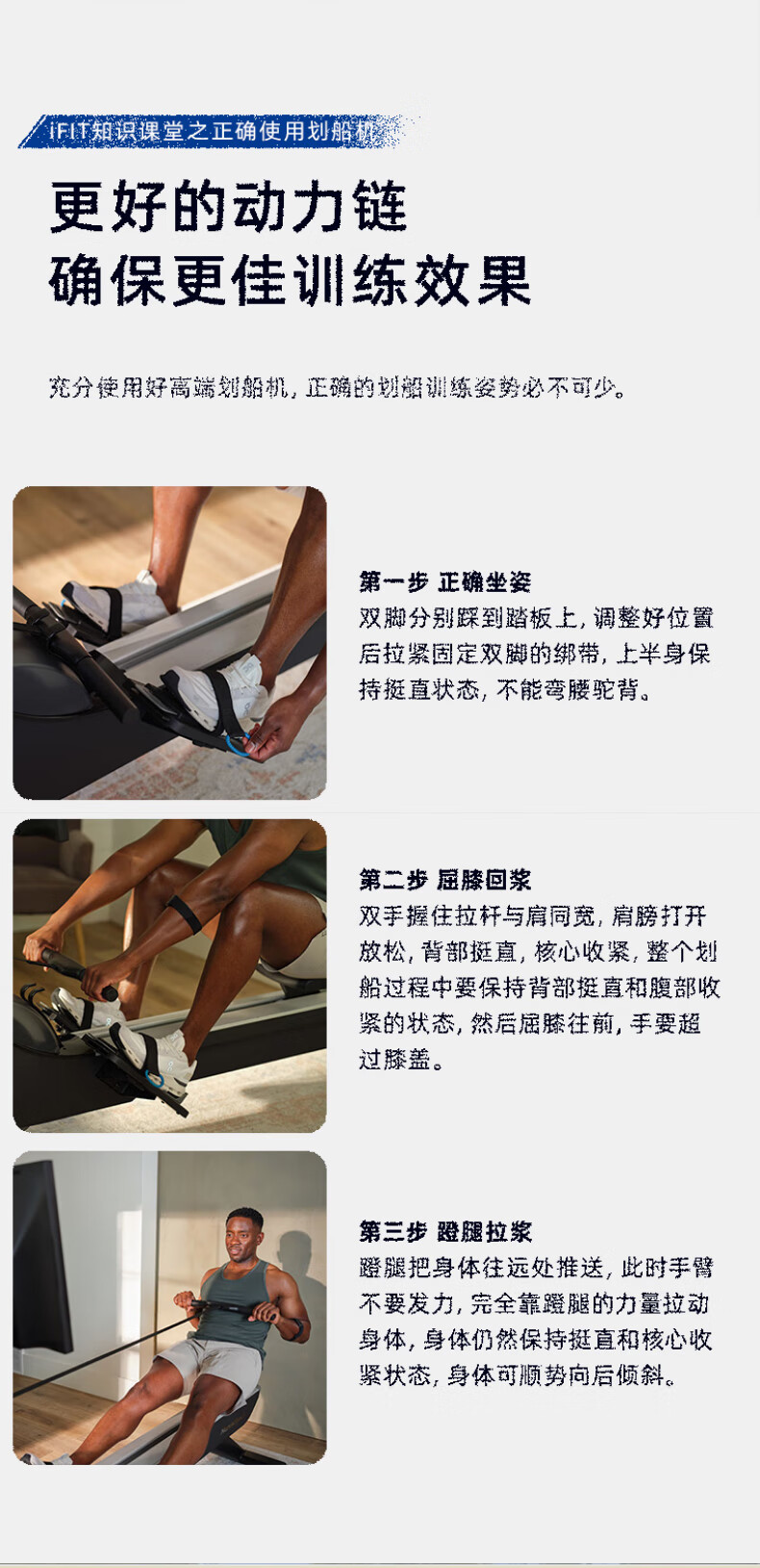 iFIT知识课堂之正确使用划船机

更好的动力链
确保更佳训练效果

充分使用好高端划船机，正确的划船训练姿势必不可少。

第一步 正确坐姿
双脚分别踩到踏板上，调整好位置后拉紧固定双脚的绑带，上半身保持挺直状态，不能弯腰驼背。

第二步 屈膝回桨
双手握住拉杆与肩同宽，肩膀打开放松，背部挺直，核心收紧，整个划船过程中要保持背部挺直和腹部收紧的状态，然后屈膝往前，手要超过膝盖。

第三步 蹬腿拉桨
蹬腿把身体往远处推送，此时手臂不要发力，完全靠蹬腿的力量拉动身体，身体仍然保持挺直和核心收紧状态，身体可顺势向后倾斜。