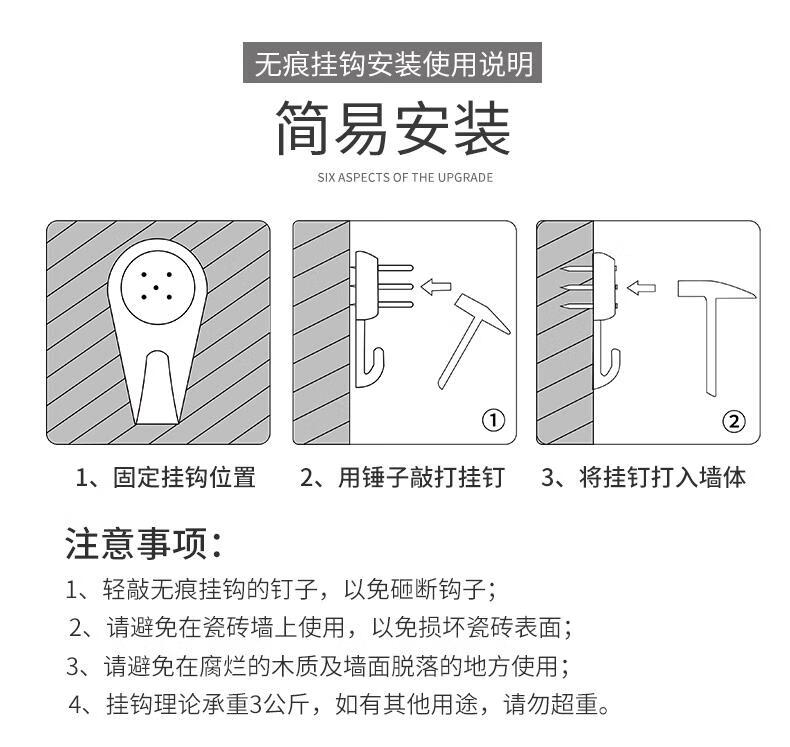 无痕挂钩安装使用说明

简易安装

SIX ASPECTS OF THE UPGRADE

①

②

1、固定挂钩位置　2、用锤子敲打挂钉　3、将挂钉打入墙体

注意事项：

1、轻敲无痕挂钩的钉子，以免砸断钩子；

2、请避免在瓷砖墙上使用，以免损坏瓷砖表面；

3、请避免在腐烂的木质及墙面脱落的地方使用；

4、挂钩理论承重3公斤，如有其他用途，请勿超重。