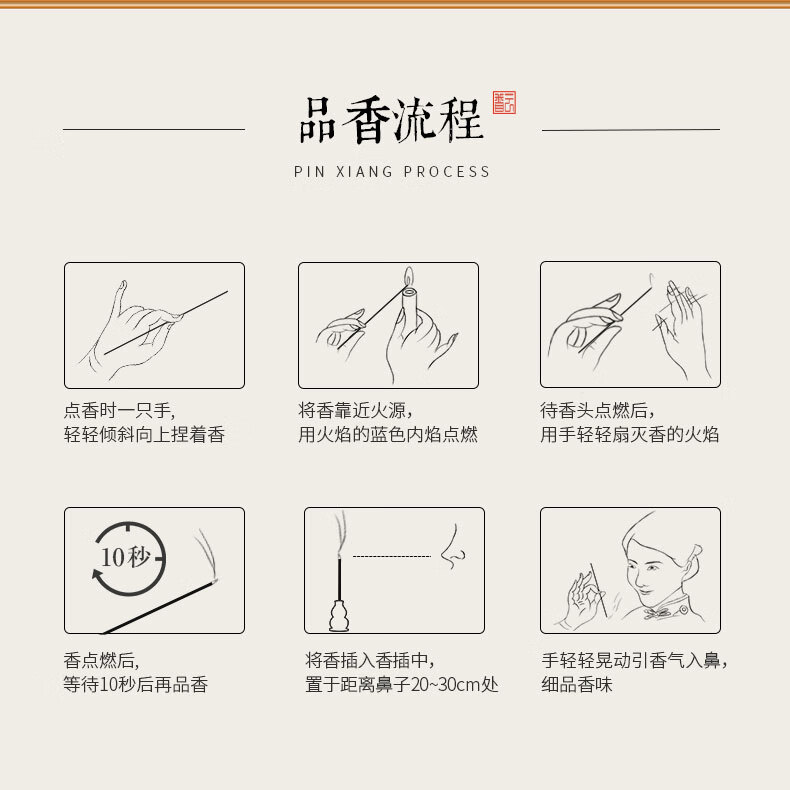 品香流程

PIN XIANG PROCESS

点香时一只手，
轻轻倾斜向上捏着香

将香靠近火源，
用火焰的蓝色内焰点燃

待香头点燃后，
用手轻轻扇灭香的火焰

10秒

香点燃后，
等待10秒后再品香

将香插入香插中，
置于距离鼻子20~30cm处

手轻轻晃动引香气入鼻，
细品香味